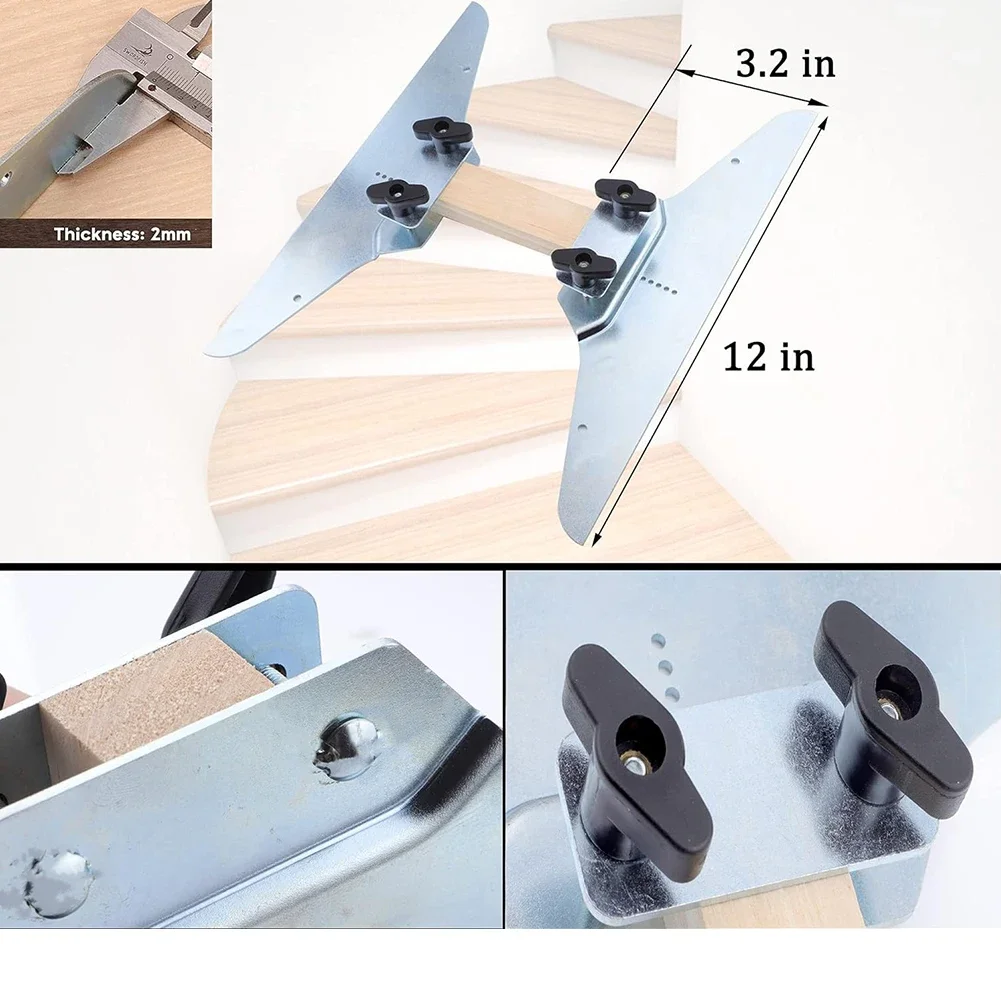 Thickness: 2mm

3.2 in

12 in