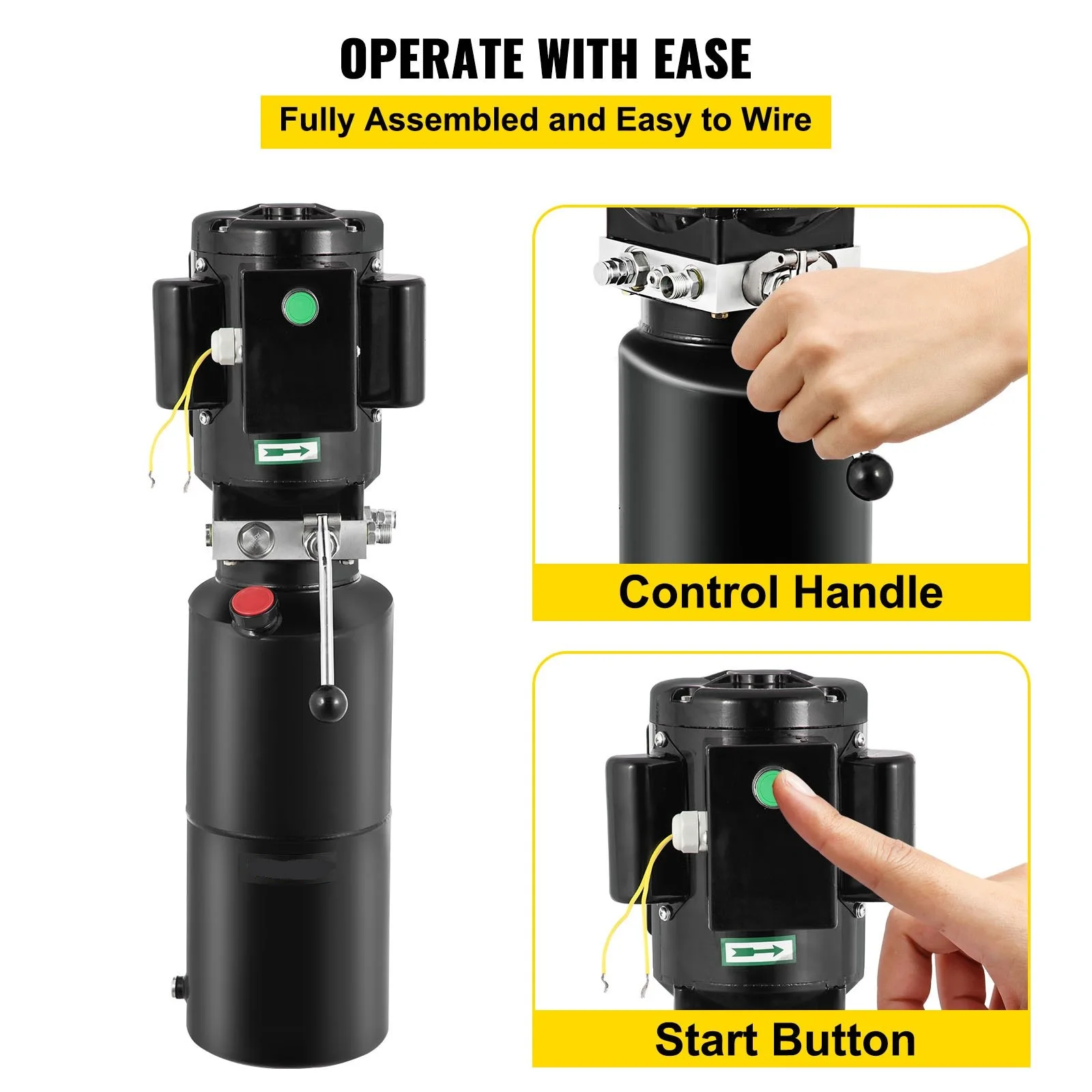 OPERATE WITH EASE

Fully Assembled and Easy to Wire

Control Handle

Start Button