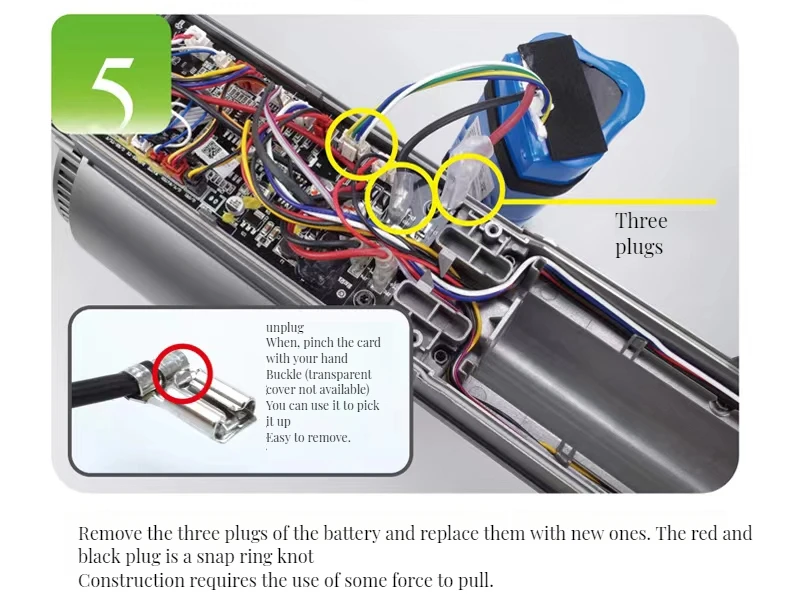 5

Three plugs

unplug
When, pinch the card with your hand
Buckle (transparent cover not available)
You can use it to pick it up
Easy to remove.

Remove the three plugs of the battery and replace them with new ones. The red and black plug is a snap ring knot
Construction requires the use of some force to pull.