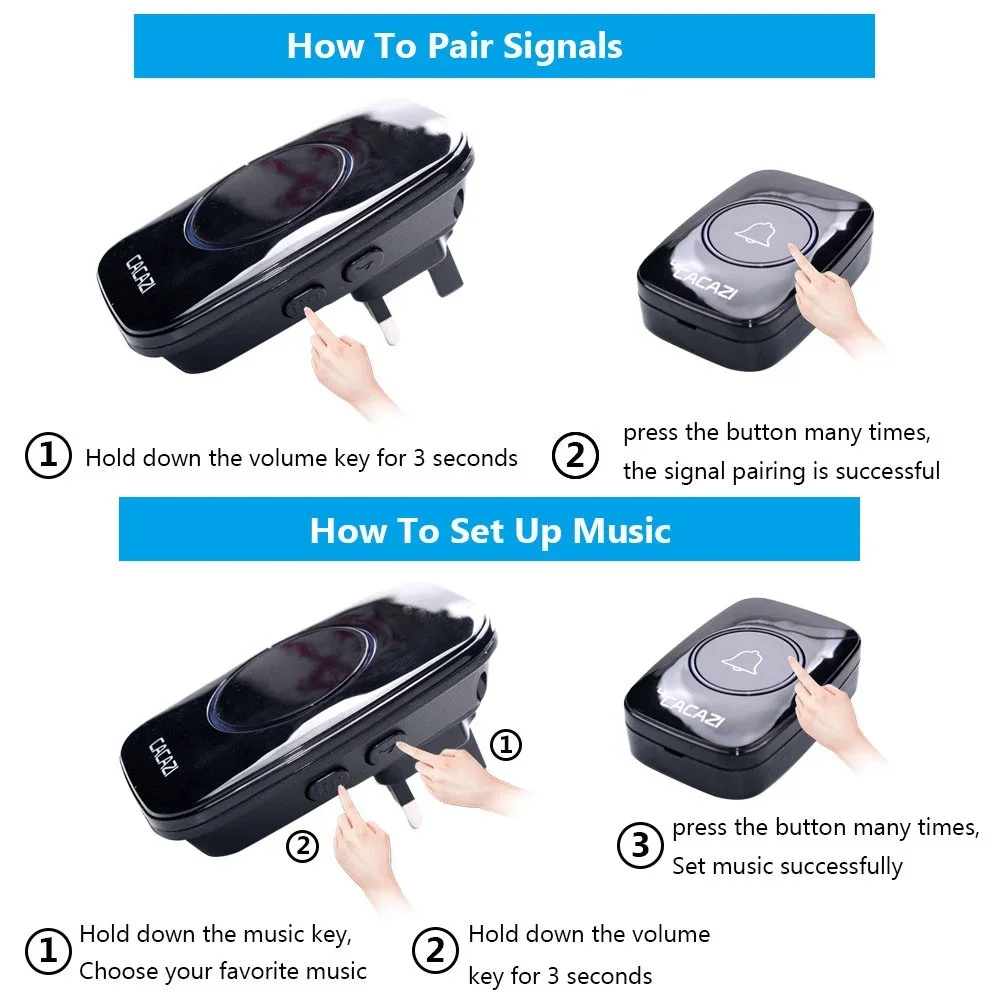 How To Pair Signals

CACAZI

CACAZI

1 Hold down the volume key for 3 seconds

2 press the button many times, the signal pairing is successful

How To Set Up Music

CACAZI

1

2

CACAZI

3 press the button many times, Set music successfully

1 Hold down the music key, Choose your favorite music

2 Hold down the volume key for 3 seconds