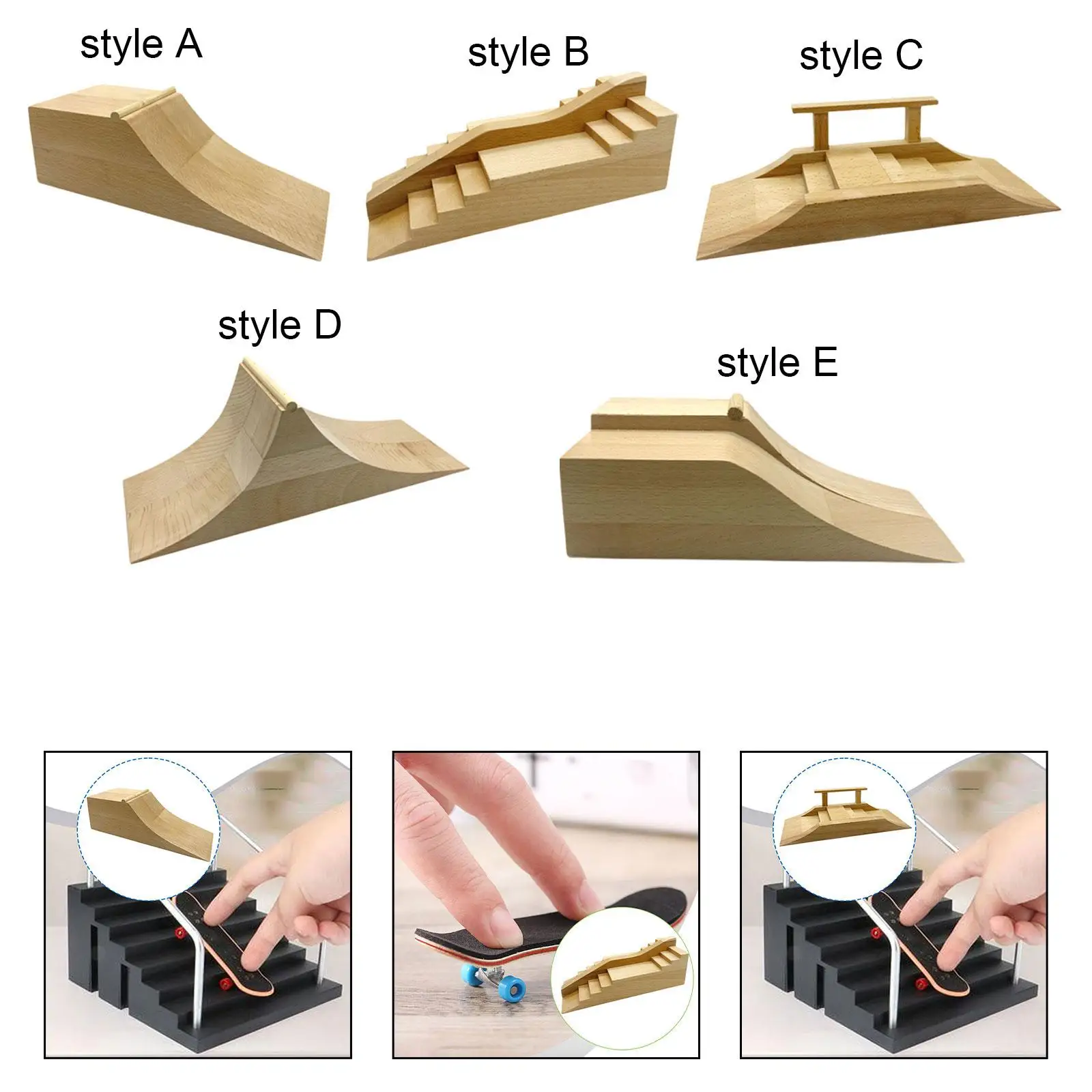 style A

style B

style C

style D

style E