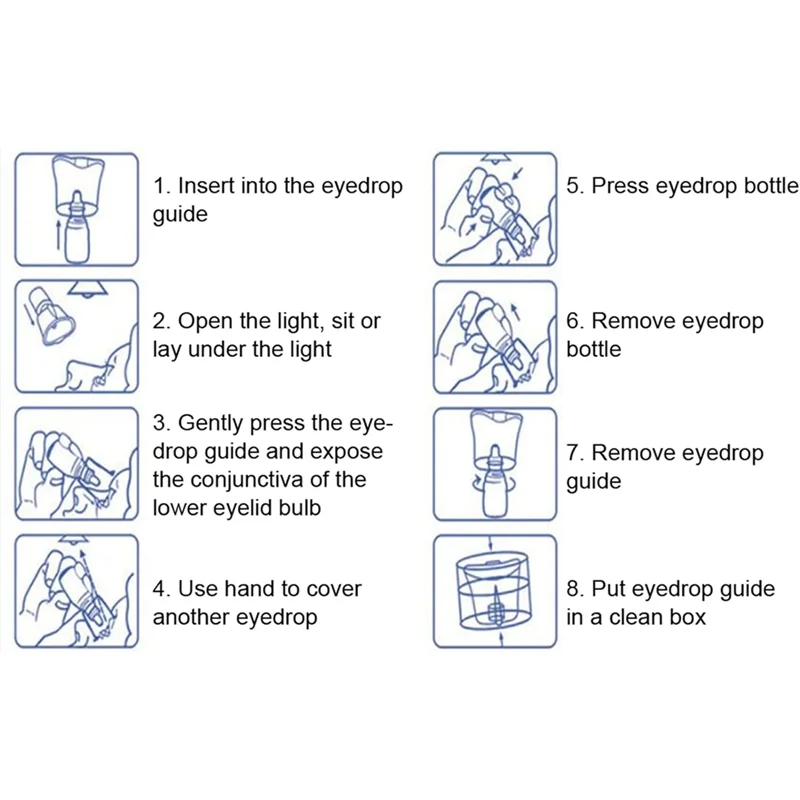 1. Insert into the eyedrop guide

2. Open the light, sit or lay under the light

3. Gently press the eyedrop guide and expose the conjunctiva of the lower eyelid bulb

4. Use hand to cover another eyedrop

5. Press eyedrop bottle

6. Remove eyedrop bottle

7. Remove eyedrop guide

8. Put eyedrop guide in a clean box