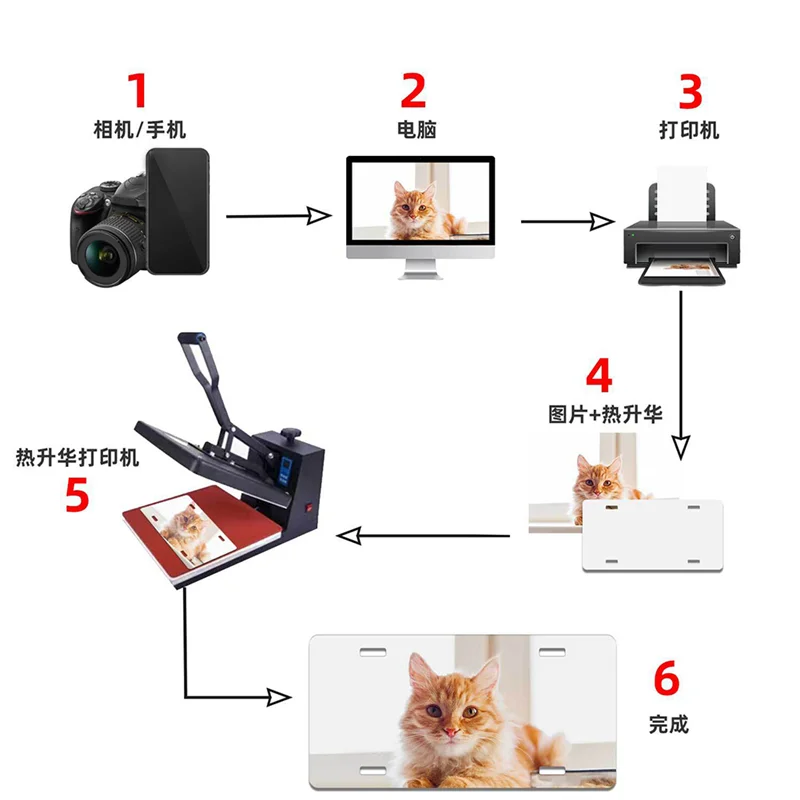 1
相机/手机

2
电脑

3
打印机

4
图片+热升华

热升华打印机
5

6
完成