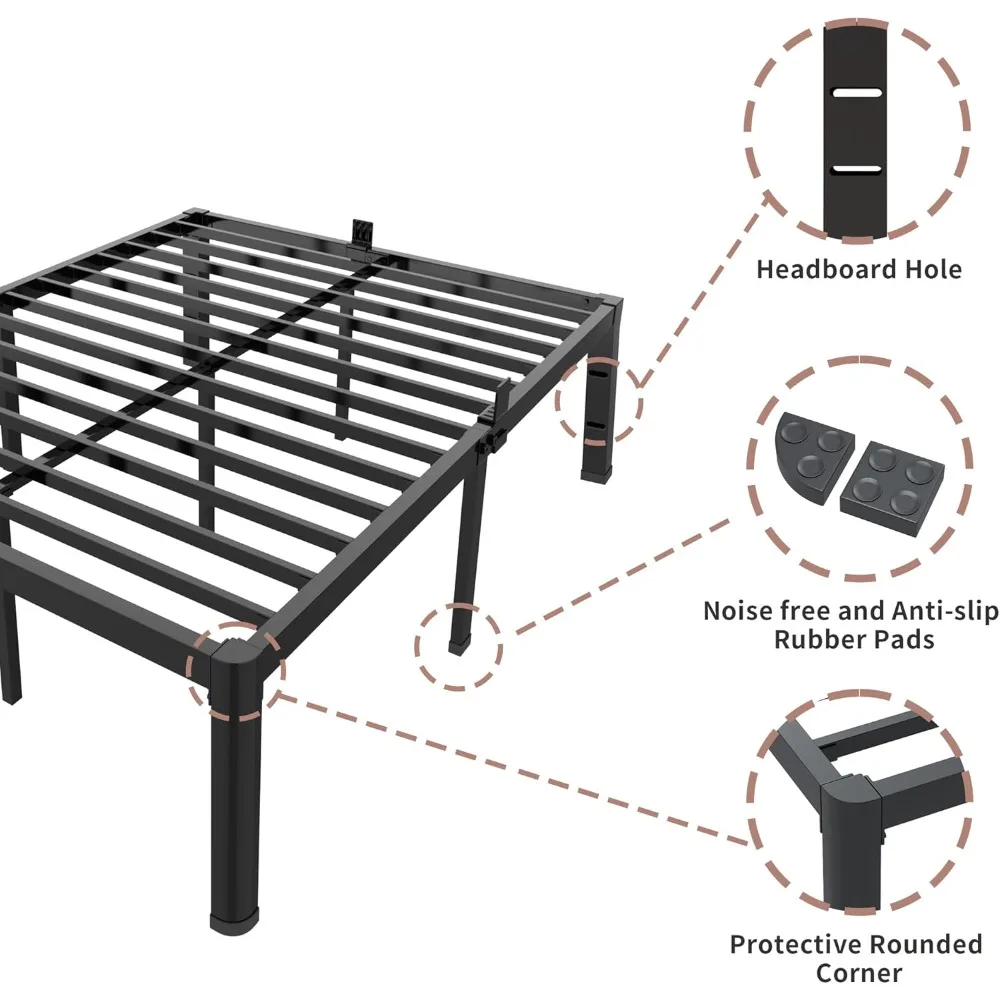 Headboard Hole

Noise free and Anti-slip Rubber Pads

Protective Rounded Corner