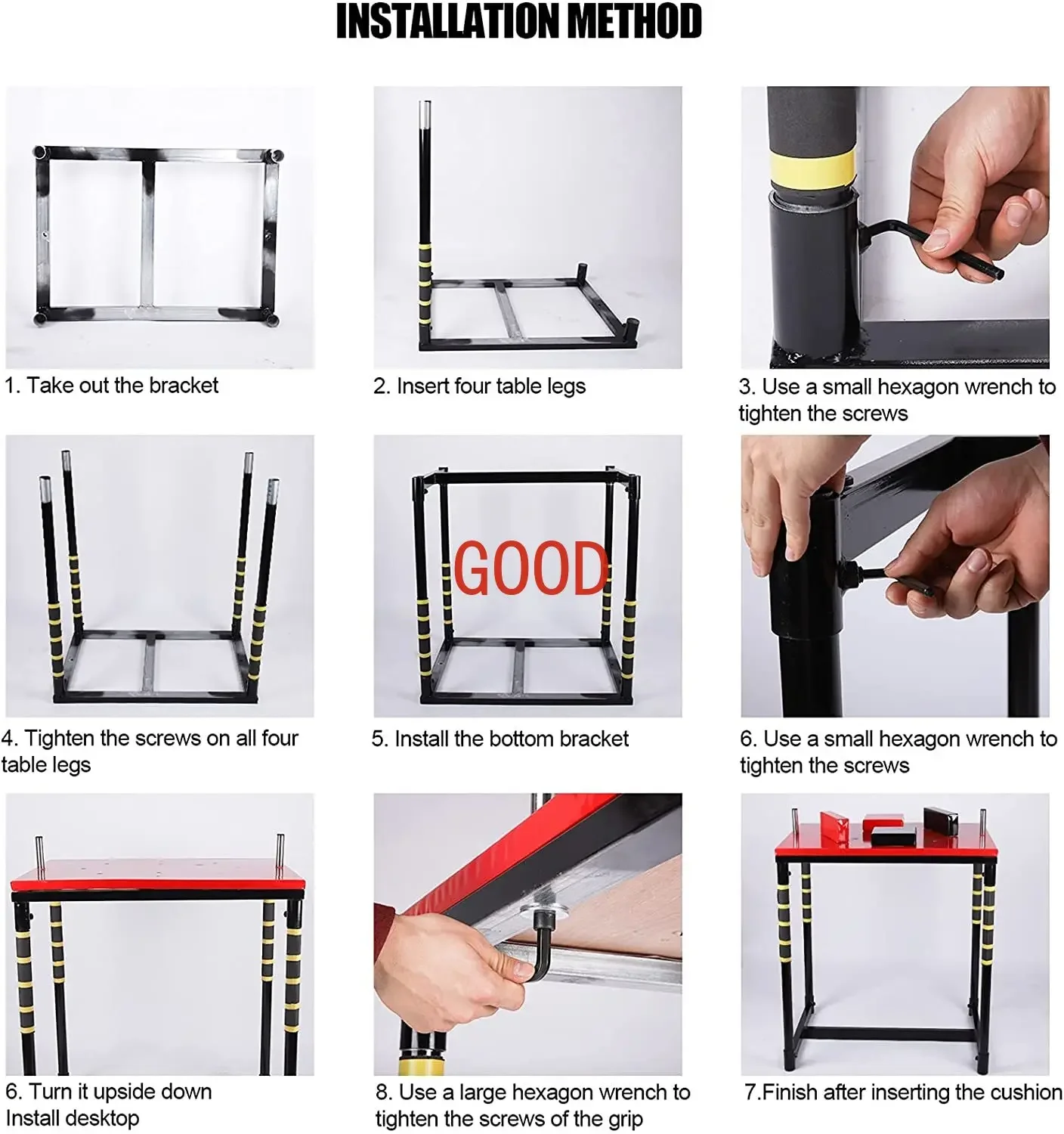 INSTALLATION METHOD

1. Take out the bracket

2. Insert four table legs

3. Use a small hexagon wrench to tighten the screws

4. Tighten the screws on all four table legs

GOOD

5. Install the bottom bracket

6. Use a small hexagon wrench to tighten the screws

6. Turn it upside down Install desktop

8. Use a large hexagon wrench to tighten the screws of the grip

7.Finish after inserting the cushion