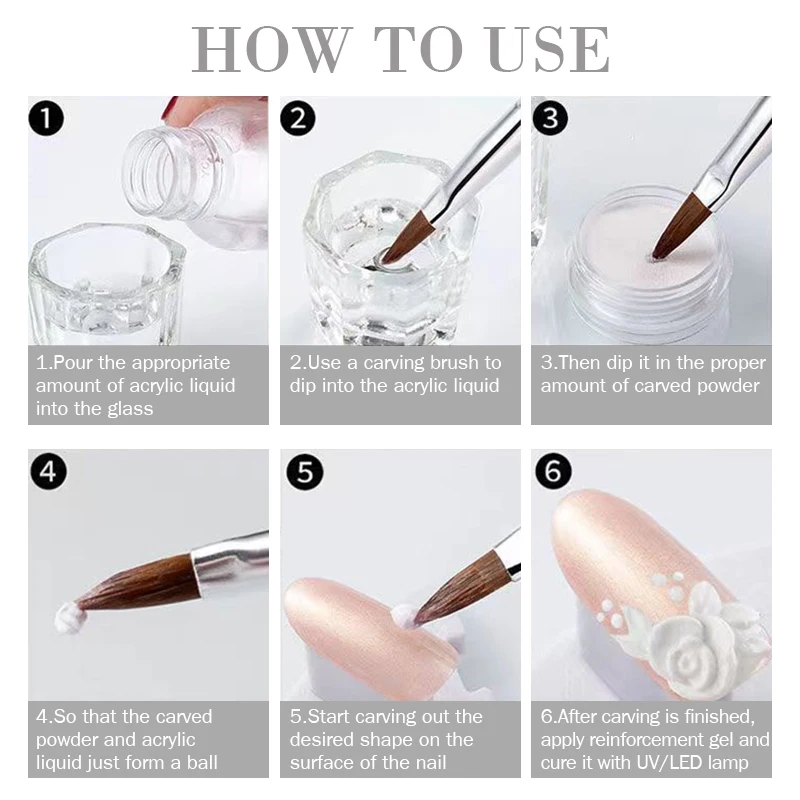 HOW TO USE

1

1.Pour the appropriate amount of acrylic liquid into the glass

2

2.Use a carving brush to dip into the acrylic liquid

3

3.Then dip it in the proper amount of carved powder

4

4.So that the carved powder and acrylic liquid just form a ball

5

5.Start carving out the desired shape on the surface of the nail

6

6.After carving is finished, apply reinforcement gel and cure it with UV/LED lamp