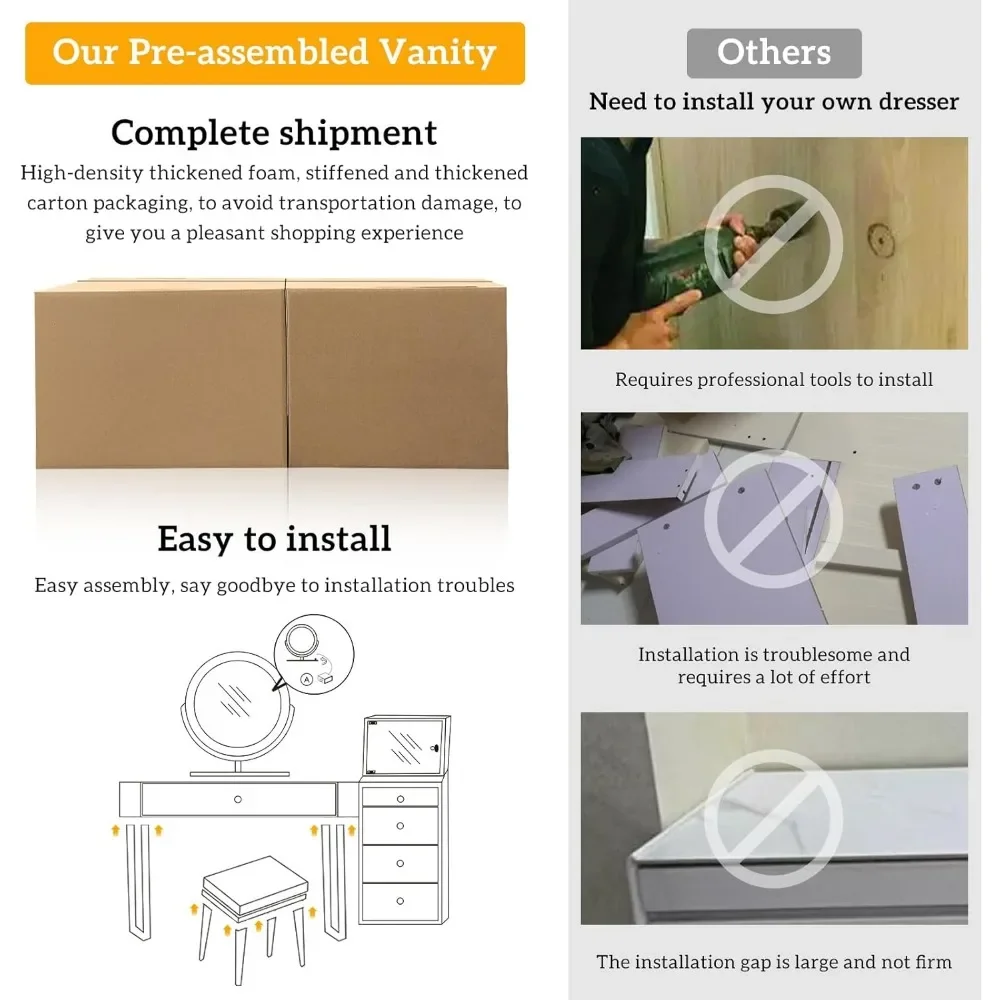 Our Pre-assembled Vanity

Complete shipment

High-density thickened foam, stiffened and thickened carton packaging, to avoid transportation damage, to give you a pleasant shopping experience

Easy to install

Easy assembly, say goodbye to installation troubles

A

Others

Need to install your own dresser

Requires professional tools to install

Installation is troublesome and requires a lot of effort

The installation gap is large and not firm