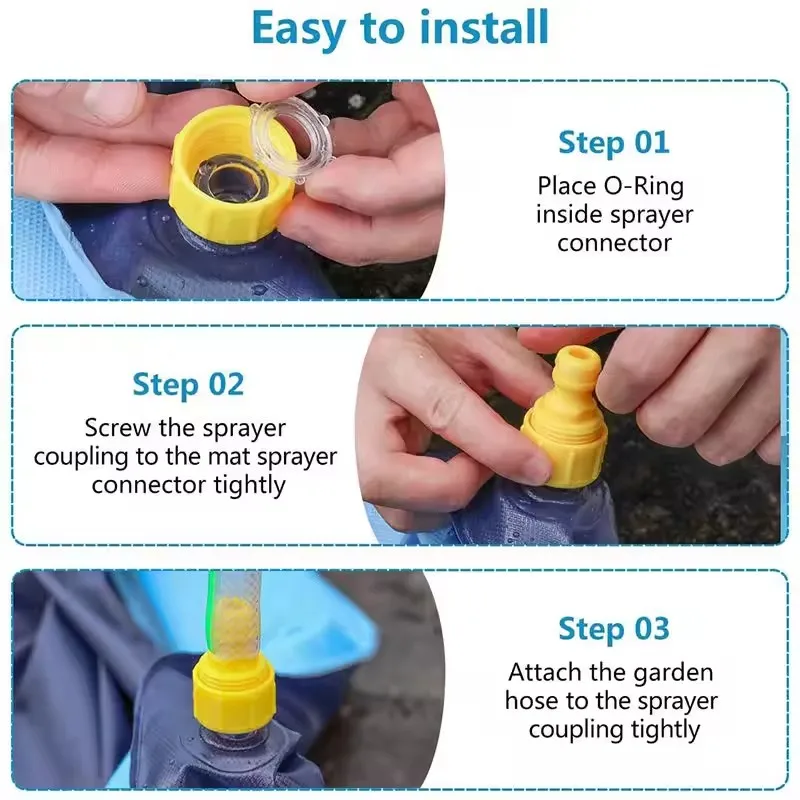 Easy to install

Step 01
Place O-Ring inside sprayer connector

Step 02
Screw the sprayer coupling to the mat sprayer connector tightly

Step 03
Attach the garden hose to the sprayer coupling tightly