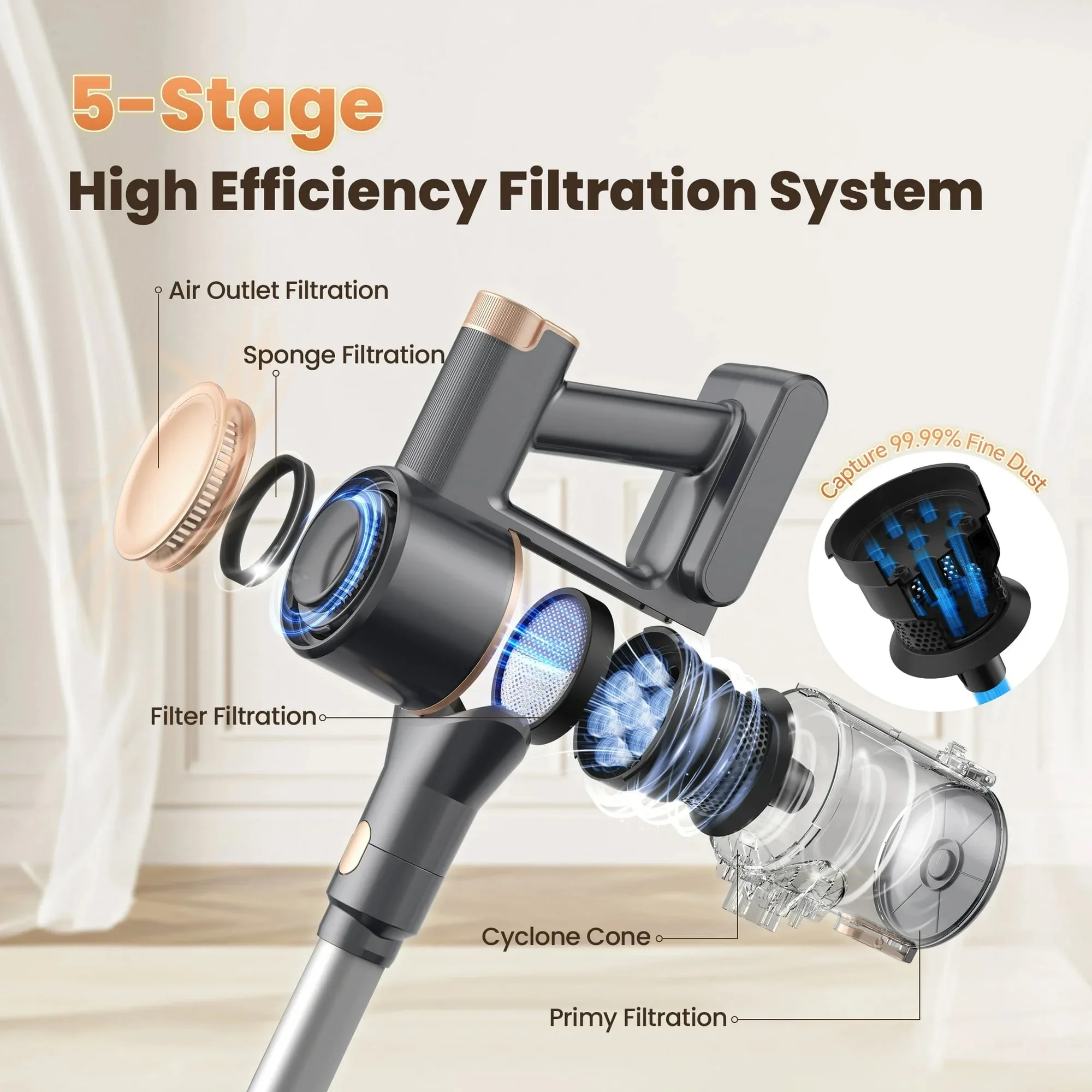 5-Stage
High Efficiency Filtration System

Air Outlet Filtration

Sponge Filtration

Capture 99.99% Fine Dust

Filter Filtration

Cyclone Cone

Primy Filtration