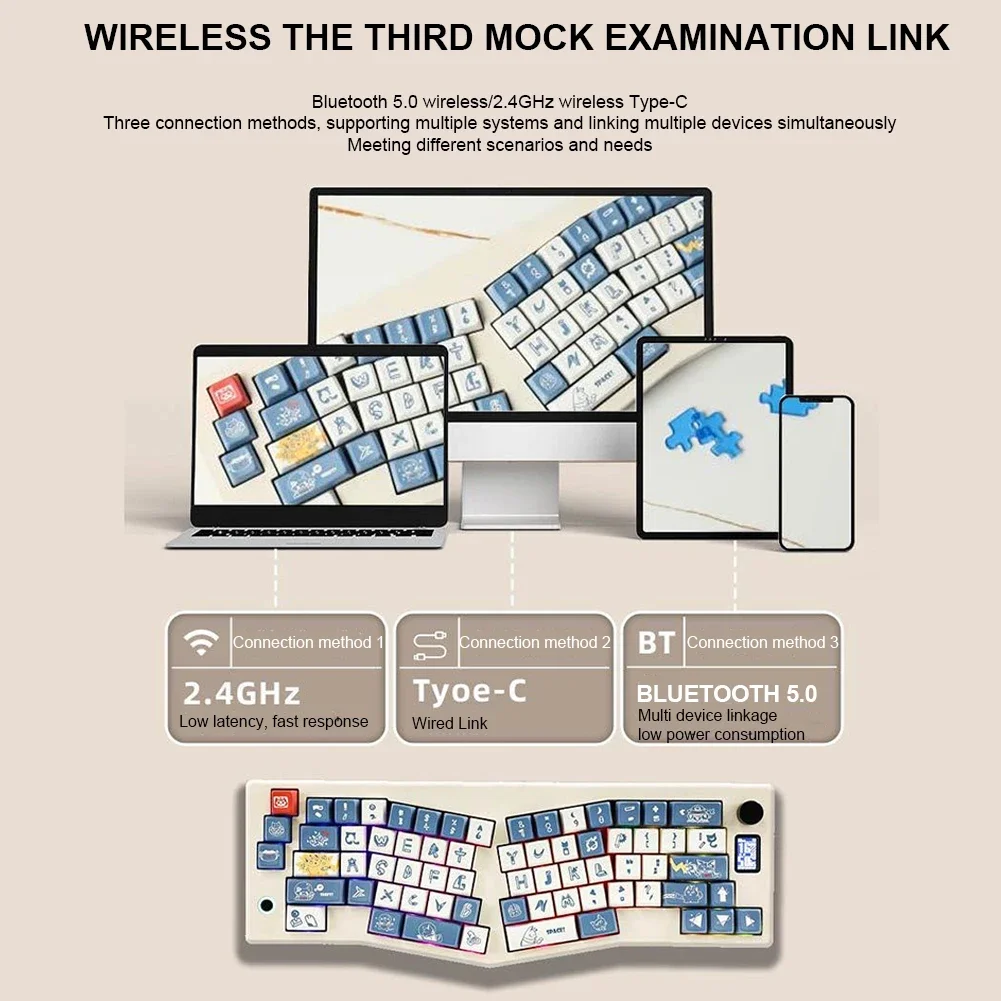 WIRELESS THE THIRD MOCK EXAMINATION LINK

Bluetooth 5.0 wireless/2.4GHz wireless Type-C
Three connection methods, supporting multiple systems and linking multiple devices simultaneously
Meeting different scenarios and needs

Connection method 1
2.4GHz
Low latency, fast response

Connection method 2
Tyoe-C
Wired Link

BT Connection method 3
BLUETOOTH 5.0
Multi device linkage
low power consumption