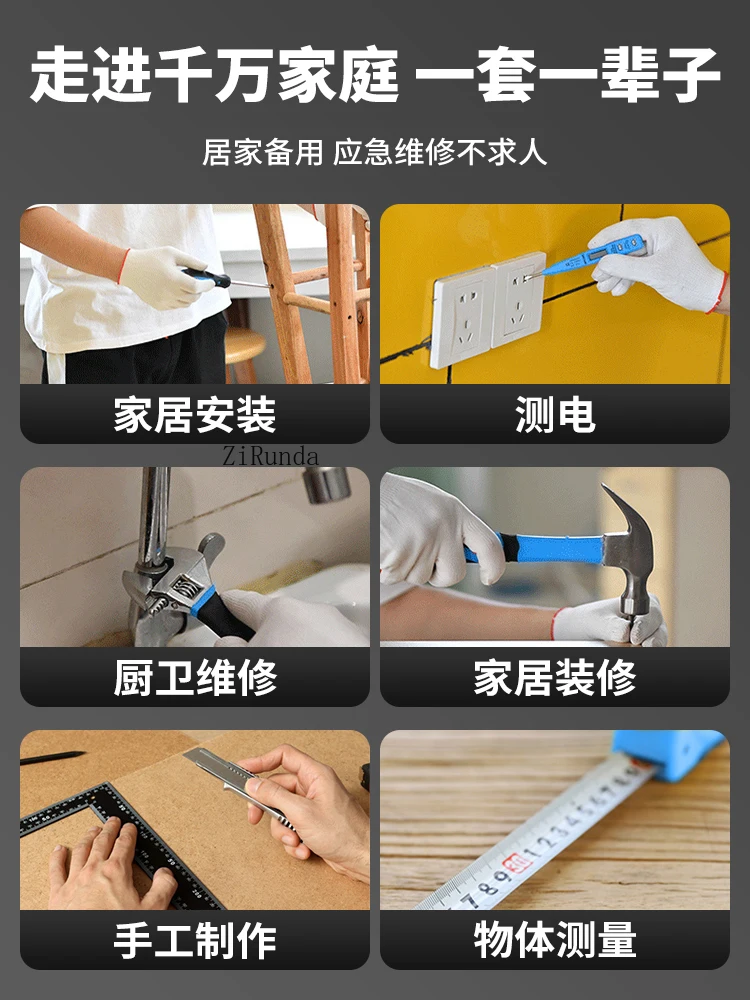 走进千万家庭 一套一辈子

居家备用 应急维修不求人

家居安装

测电

ZiRunda

厨卫维修

家居装修

手工制作

物体测量