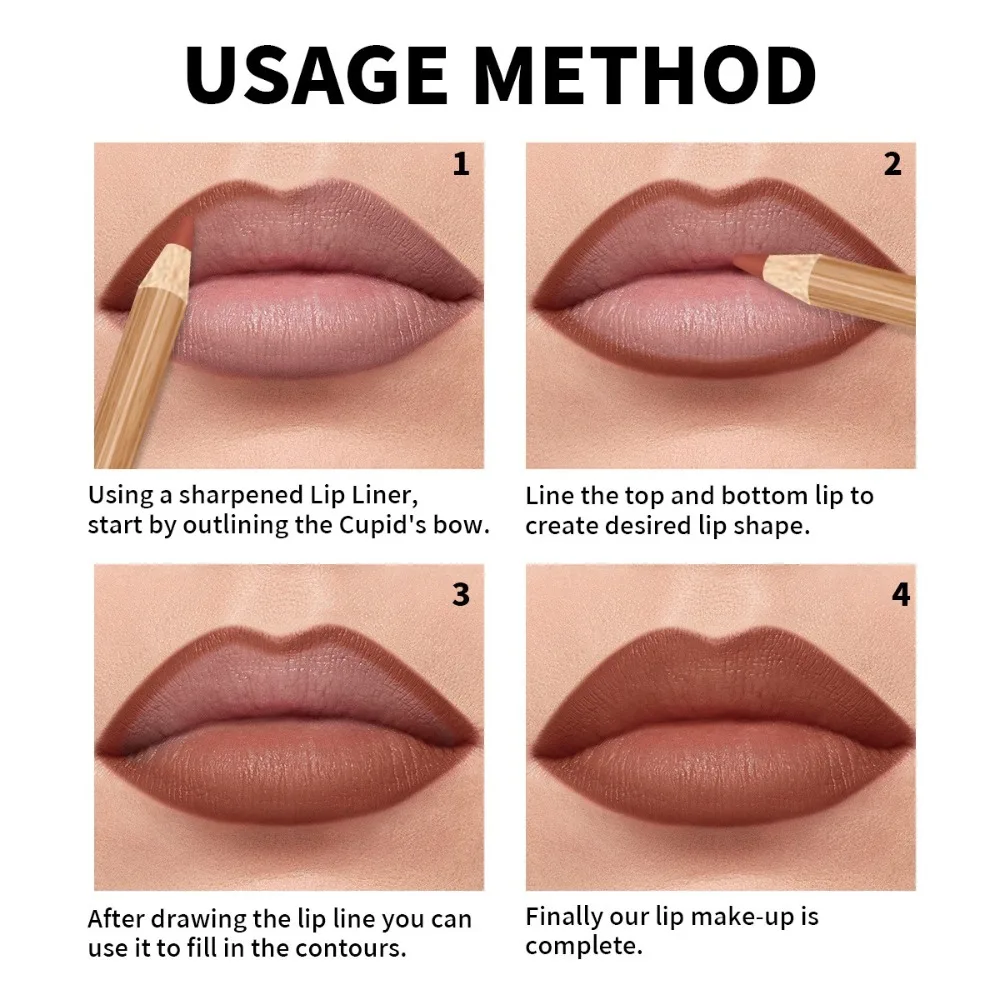 USAGE METHOD

1

Using a sharpened Lip Liner, start by outlining the Cupid's bow.

2

Line the top and bottom lip to create desired lip shape.

3

After drawing the lip line you can use it to fill in the contours.

4

Finally our lip make-up is complete.