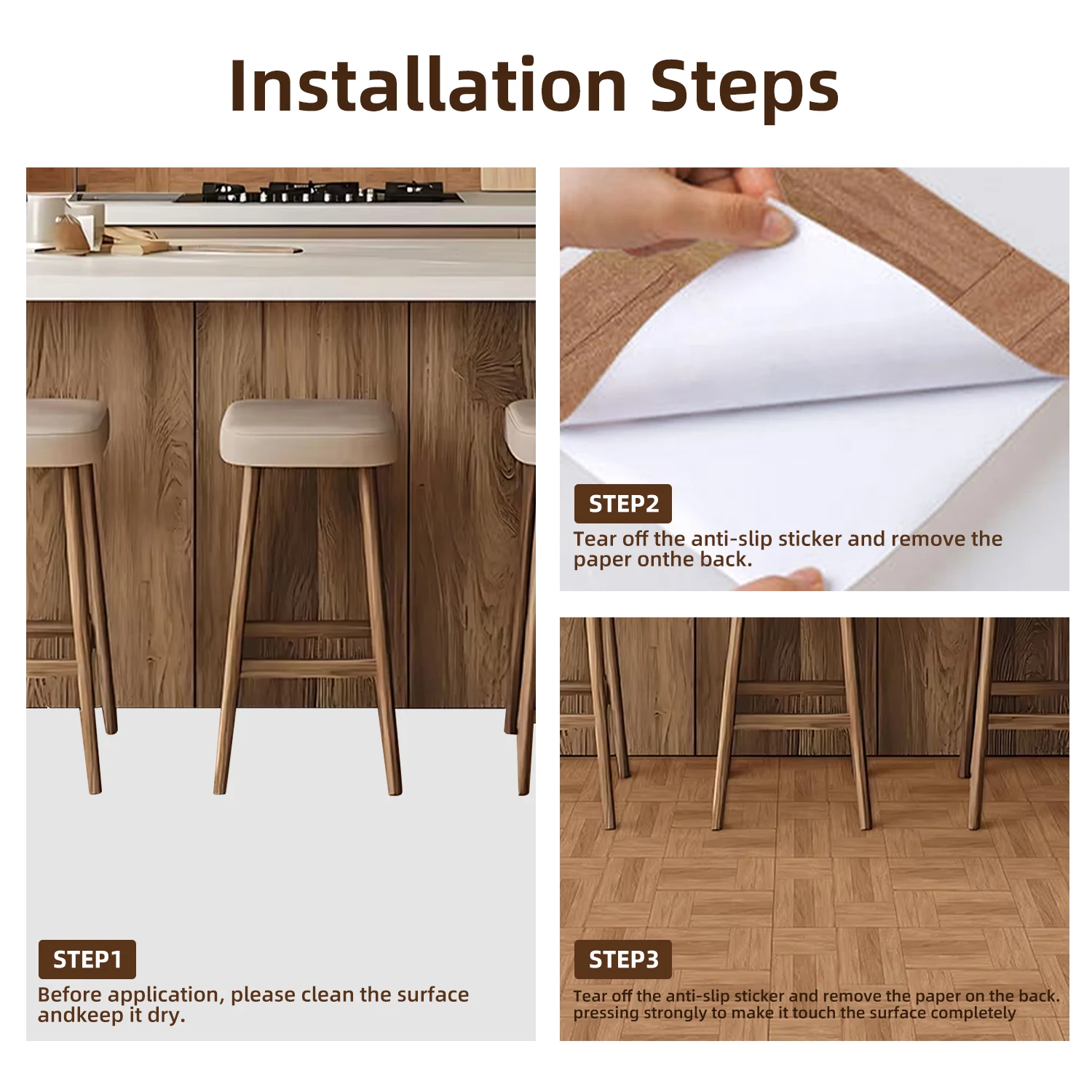 Installation Steps

STEP1
Before application, please clean the surface andkeep it dry.

STEP2
Tear off the anti-slip sticker and remove the paper onthe back.

STEP3
Tear off the anti-slip sticker and remove the paper on the back. pressing strongly to make it touch the surface completely