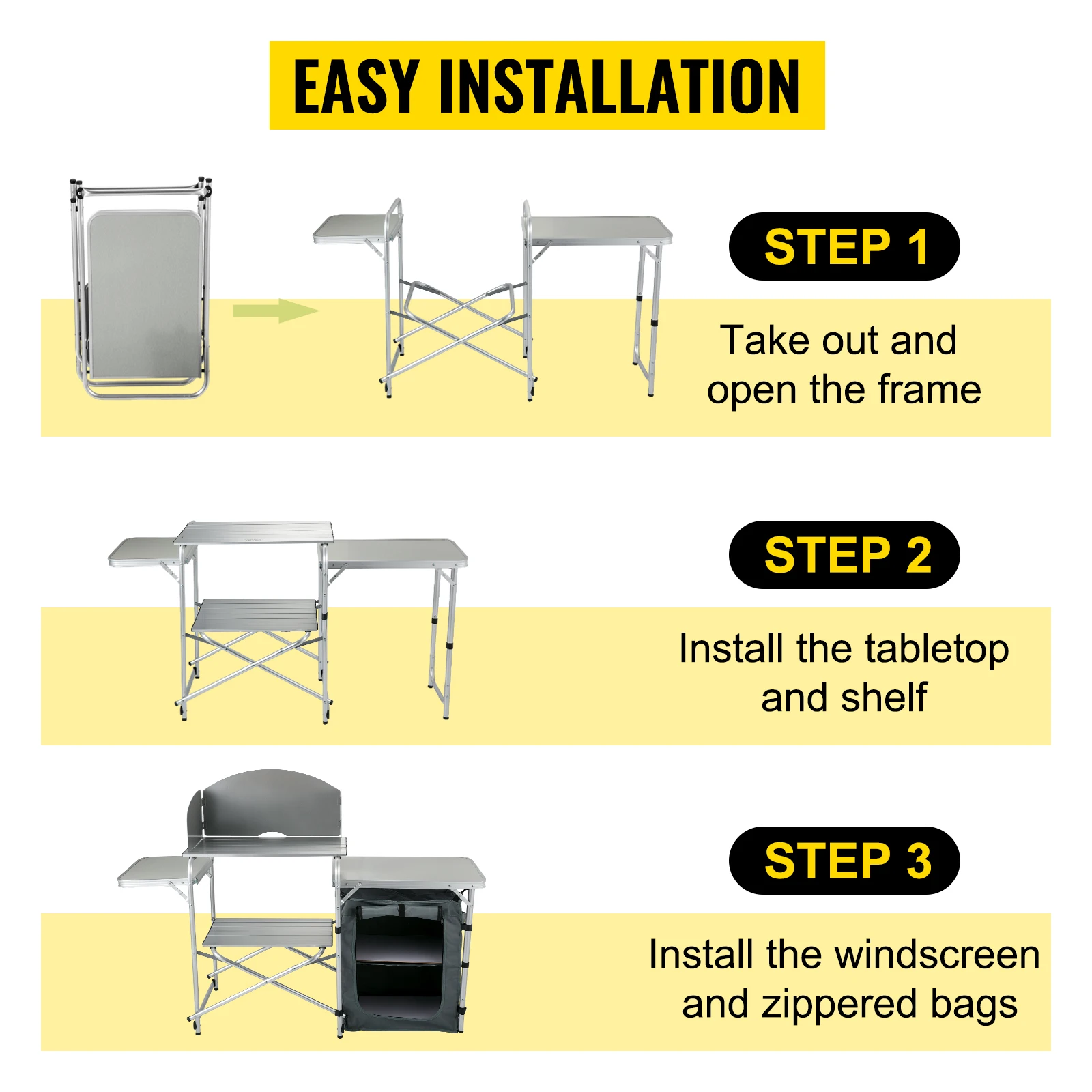 EASY INSTALLATION

STEP 1

Take out and open the frame

STEP 2

Install the tabletop and shelf

STEP 3

Install the windscreen and zippered bags