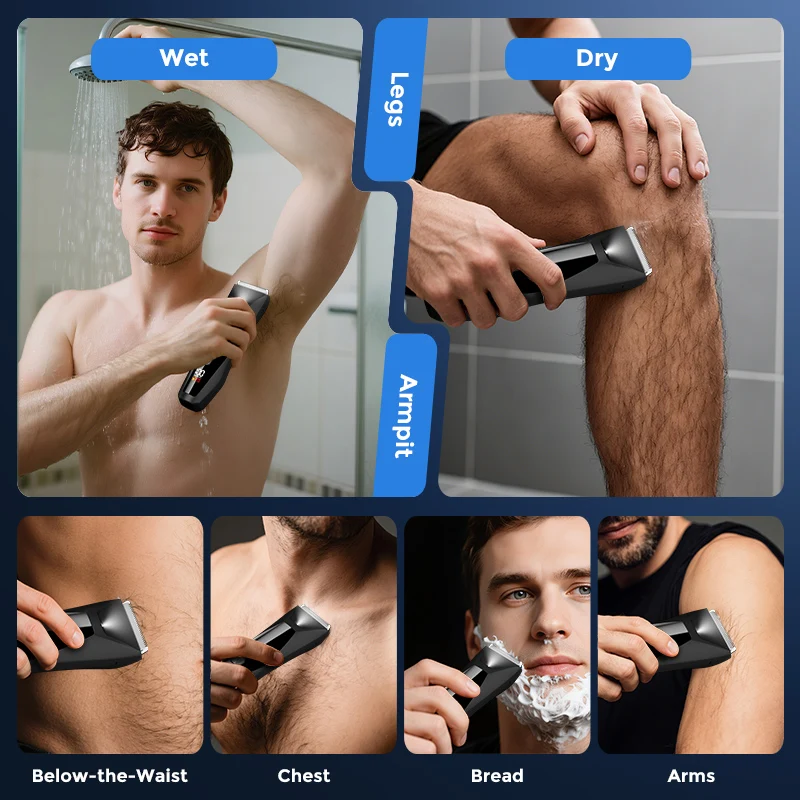 Wet

Legs

Dry

Armpit

Below-the-Waist

Chest

Bread

Arms