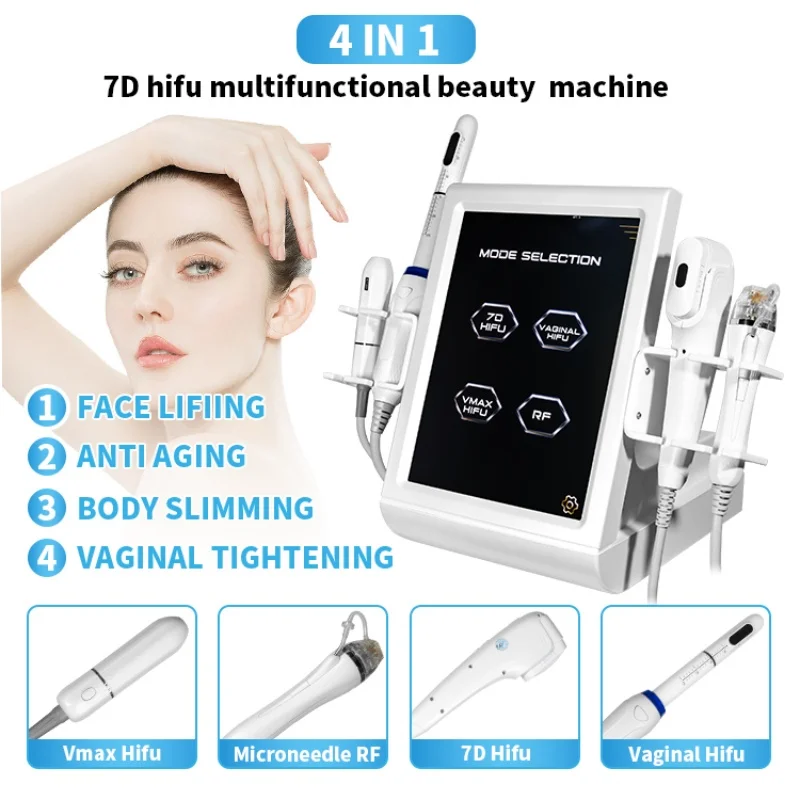 4 IN 1

7D hifu multifunctional beauty machine

MODE SELECTION

7D HIFU

VAGINAL HIFU

VMAX HIFU

RF

1 FACE LIFIING
2 ANTI AGING
3 BODY SLIMMING
4 VAGINAL TIGHTENING

Vmax Hifu

Microneedle RF

7D Hifu

Vaginal Hifu