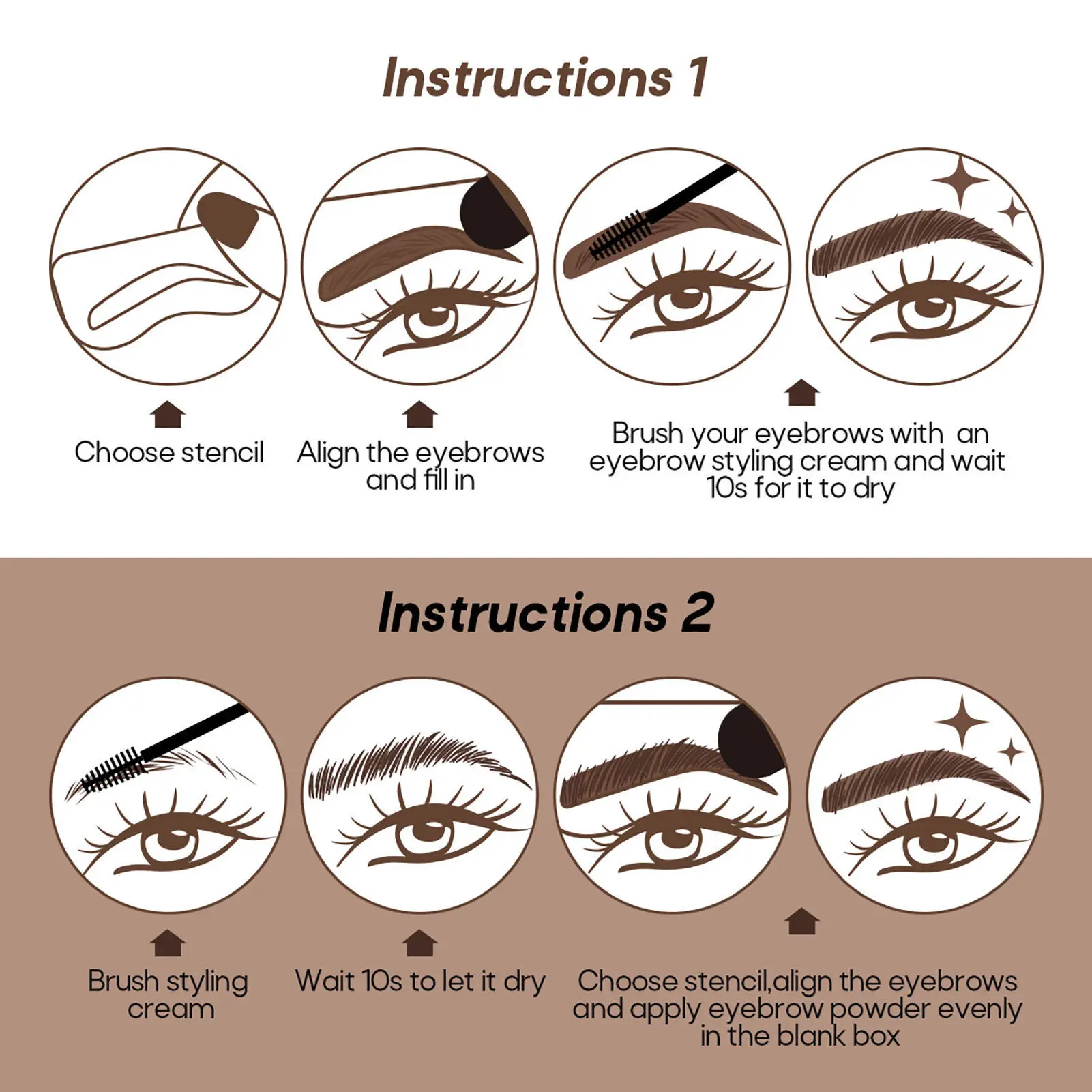 Instructions 1

Choose stencil

Align the eyebrows and fill in

Brush your eyebrows with an eyebrow styling cream and wait 10s for it to dry

Instructions 2

Brush styling cream

Wait 10s to let it dry

Choose stencil,align the eyebrows and apply eyebrow powder evenly in the blank box