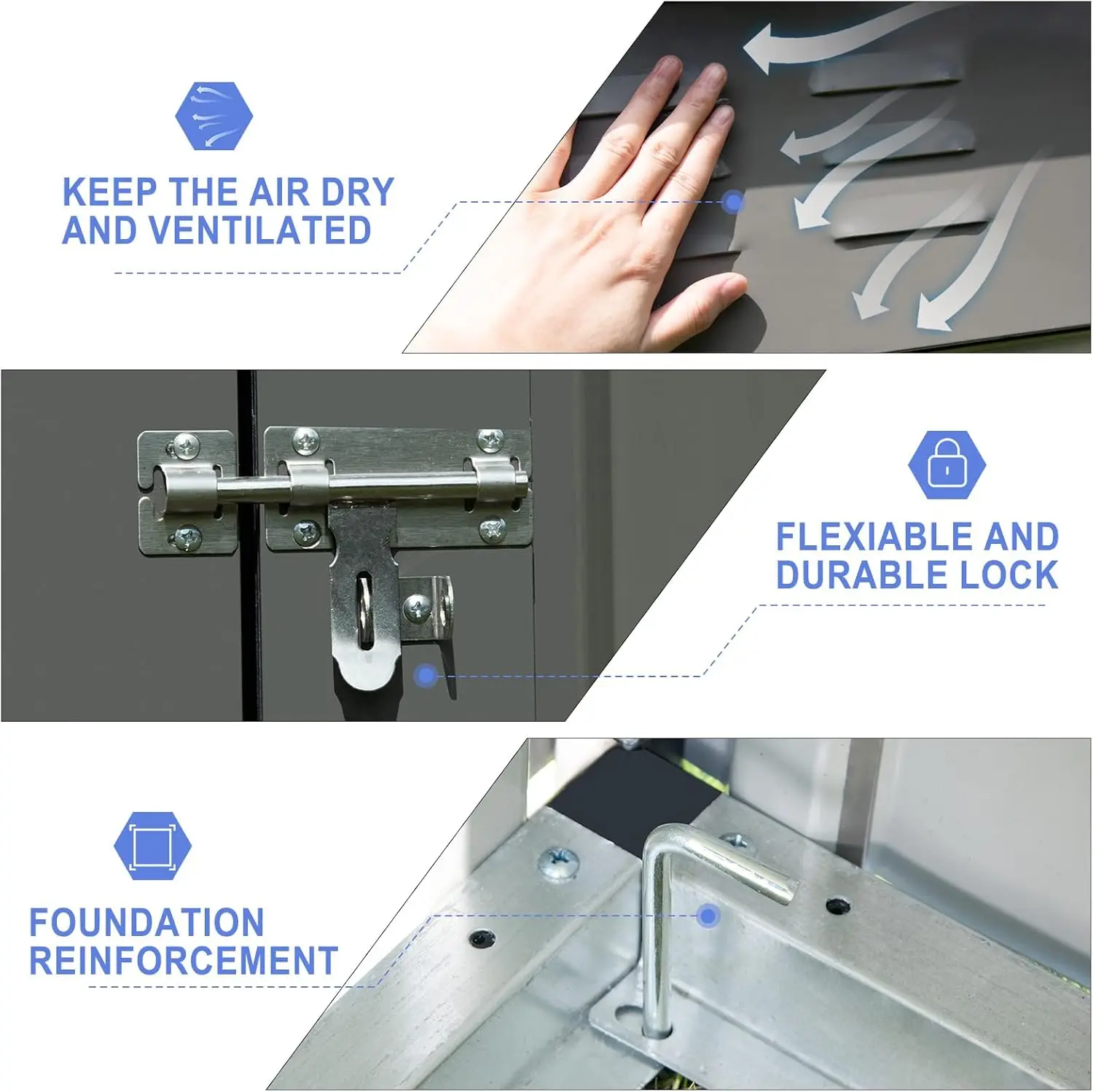 KEEP THE AIR DRY AND VENTILATED

FLEXIABLE AND DURABLE LOCK

FOUNDATION REINFORCEMENT