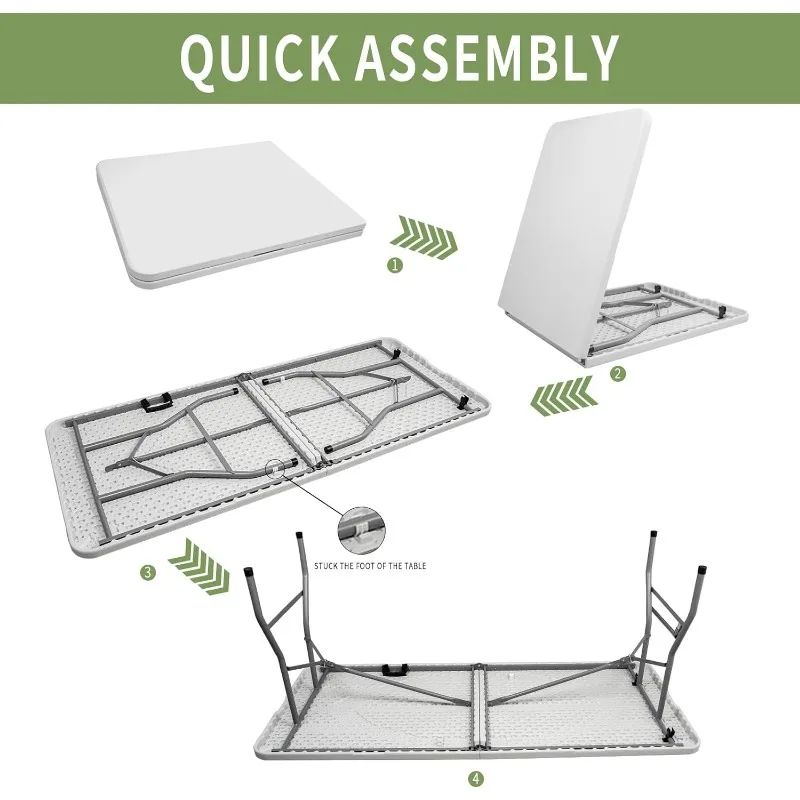 QUICK ASSEMBLY

1

2

STUCK THE FOOT OF THE TABLE

3

4