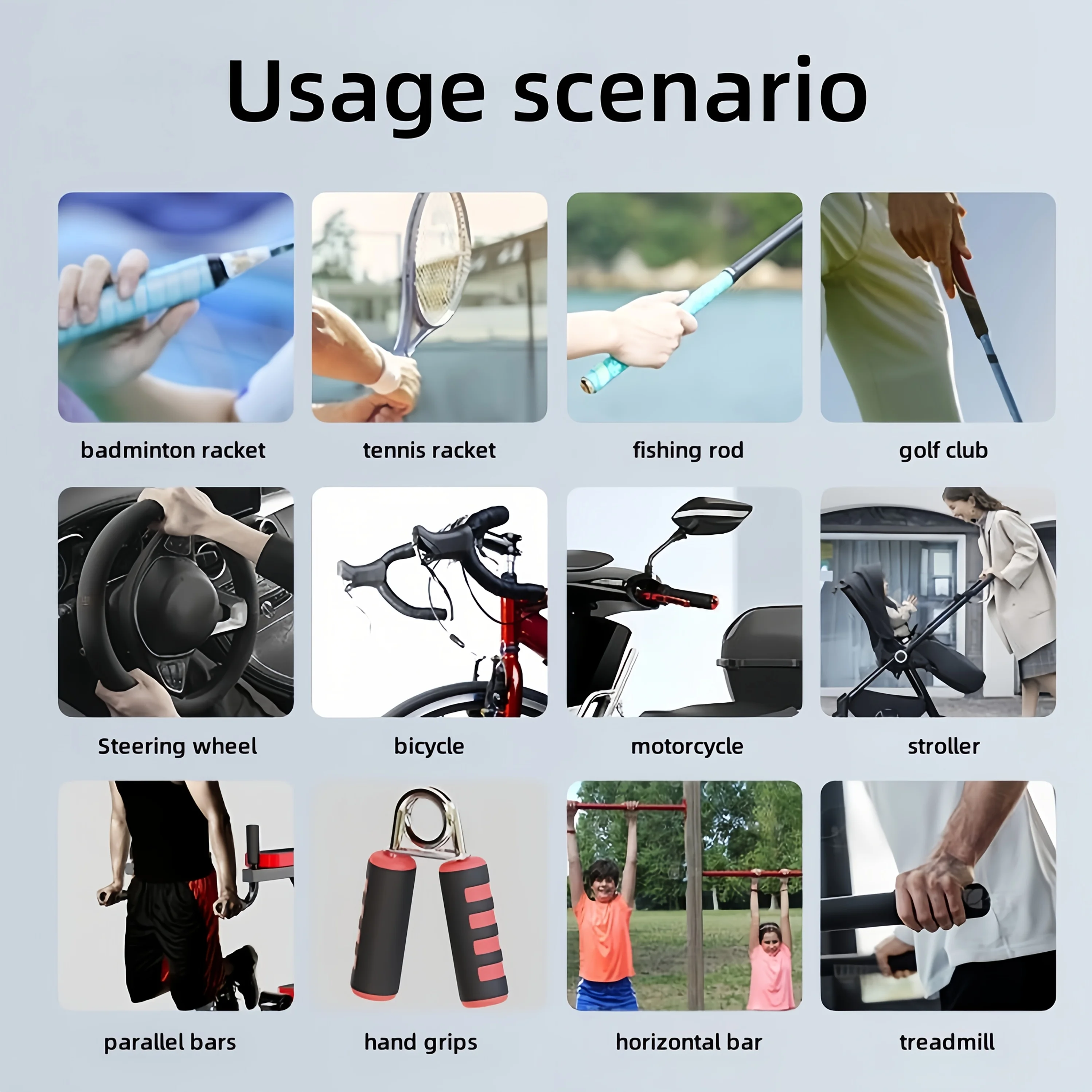 Usage scenario

badminton racket

tennis racket

fishing rod

golf club

Steering wheel

bicycle

motorcycle

stroller

parallel bars

hand grips

horizontal bar

treadmill