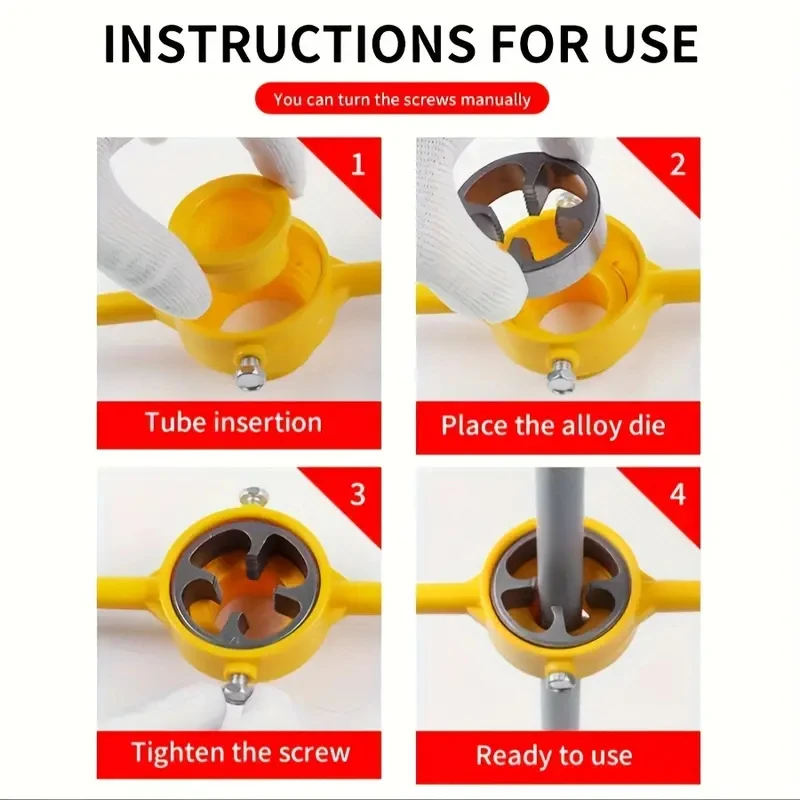 INSTRUCTIONS FOR USE

You can turn the screws manually

1

Tube insertion

2

Place the alloy die

3

Tighten the screw

4

Ready to use