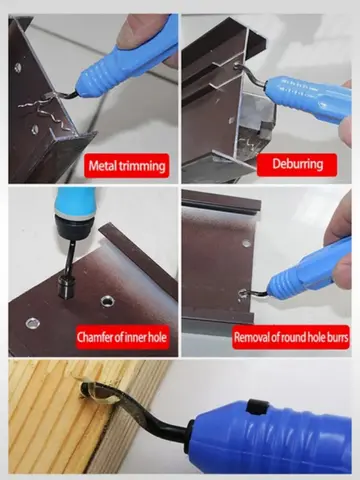 Metal trimming

Deburring

Chamfer of inner hole

Removal of round hole burrs