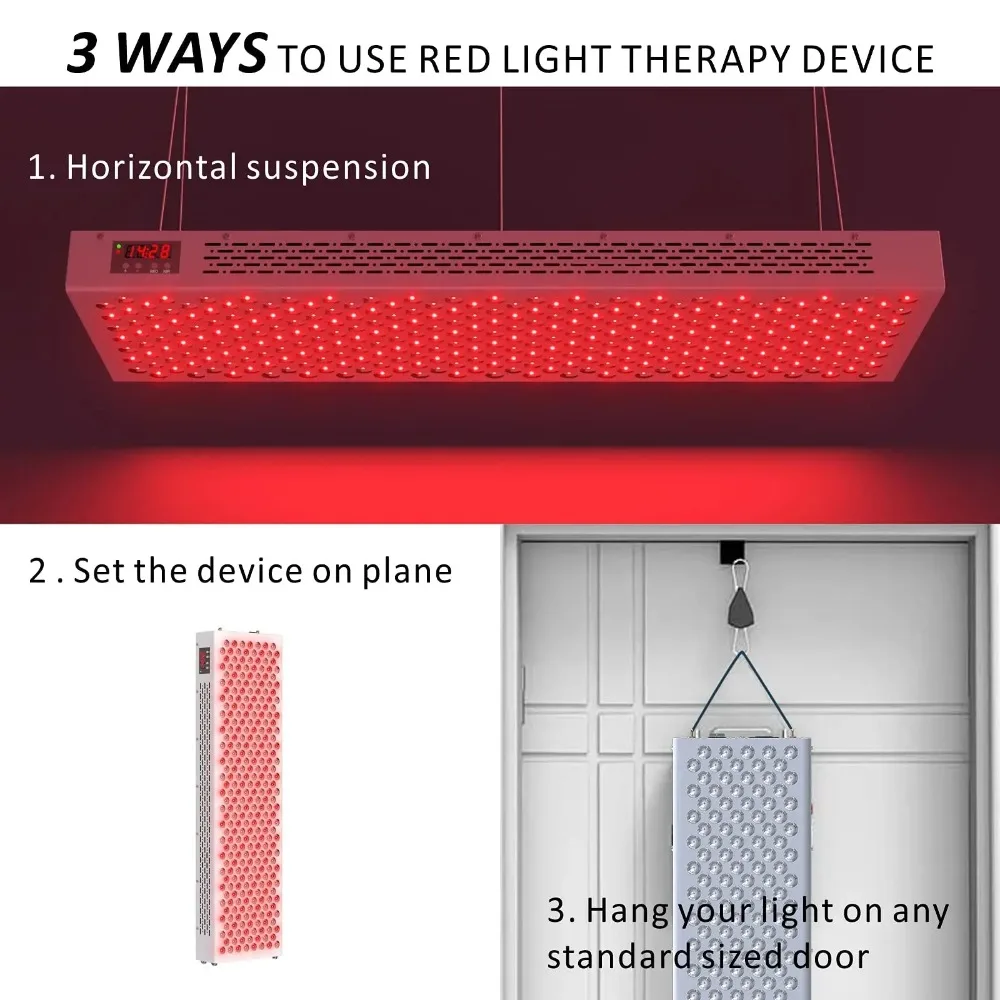 3 WAYS TO USE RED LIGHT THERAPY DEVICE

1. Horizontal suspension

14:28

2 . Set the device on plane

3. Hang your light on any standard sized door