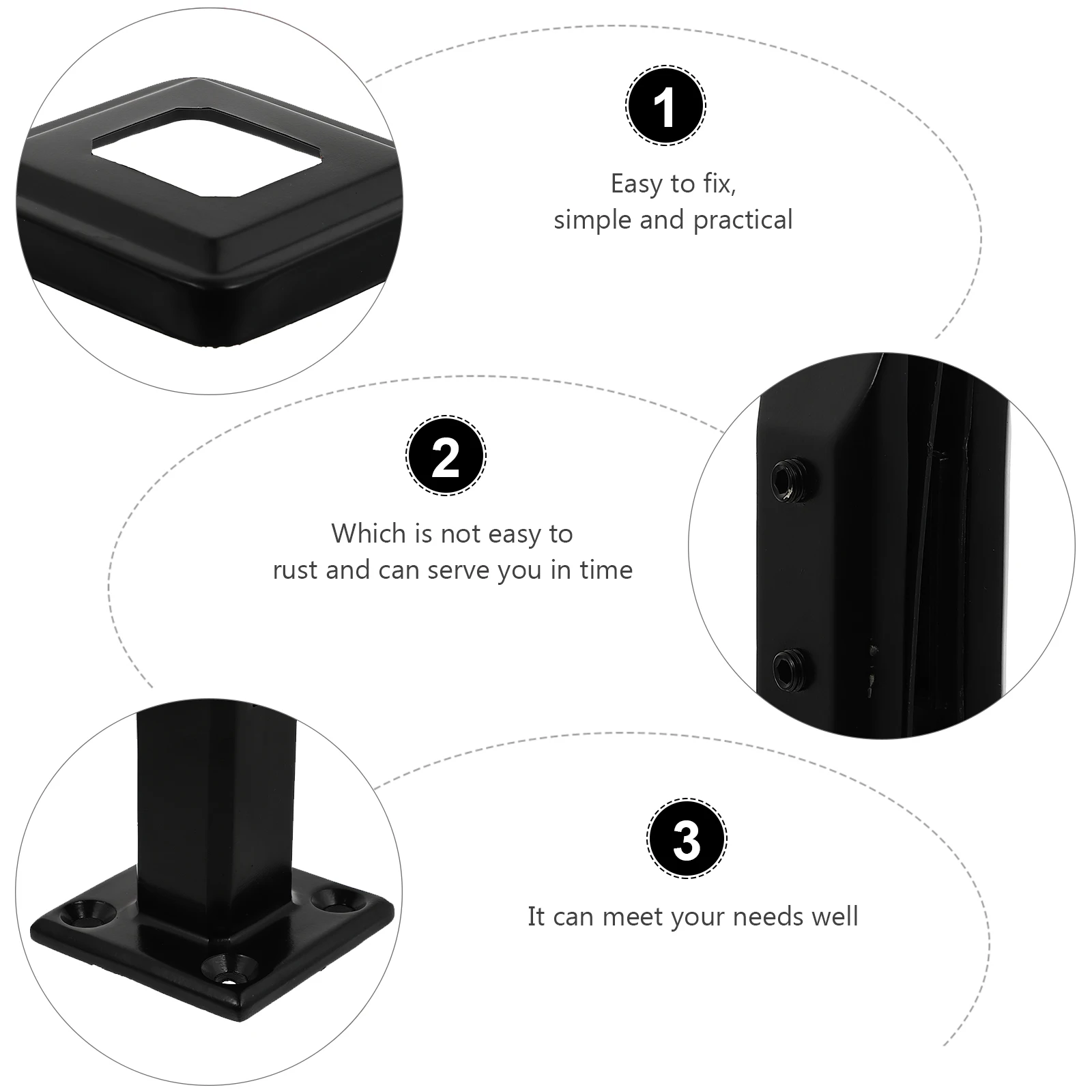 1

Easy to fix,
simple and practical

2

Which is not easy to
rust and can serve you in time

3

It can meet your needs well