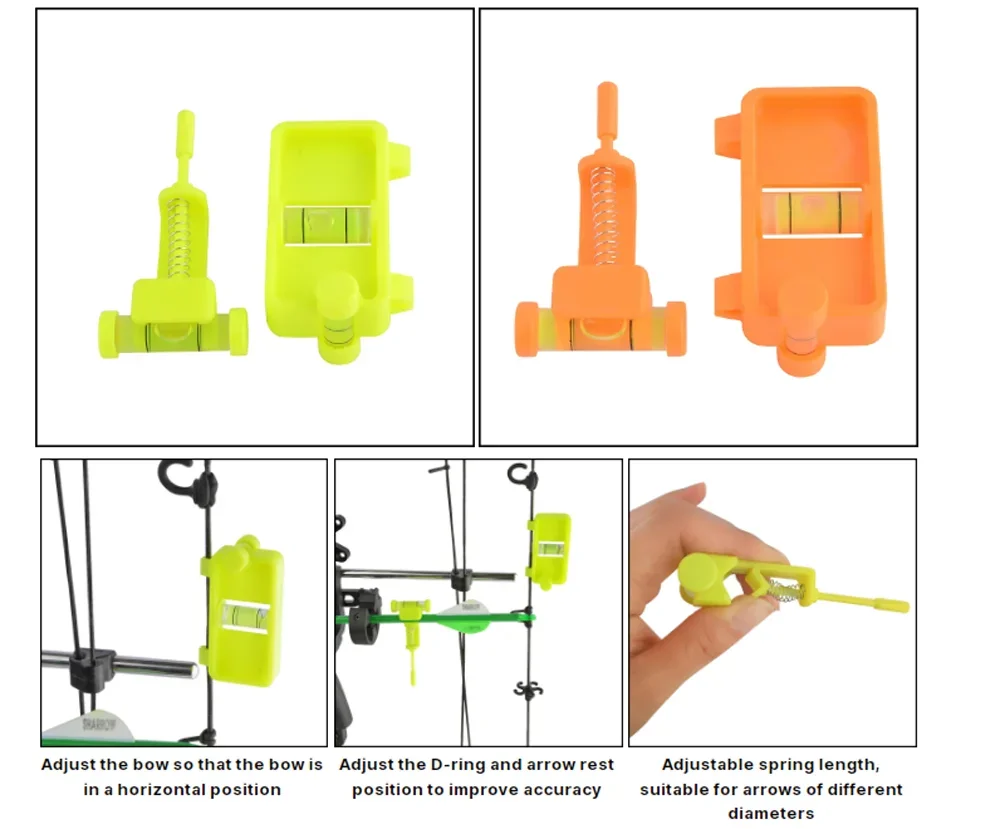 Adjust the bow so that the bow is in a horizontal position

Adjust the D-ring and arrow rest position to improve accuracy

Adjustable spring length, suitable for arrows of different diameters