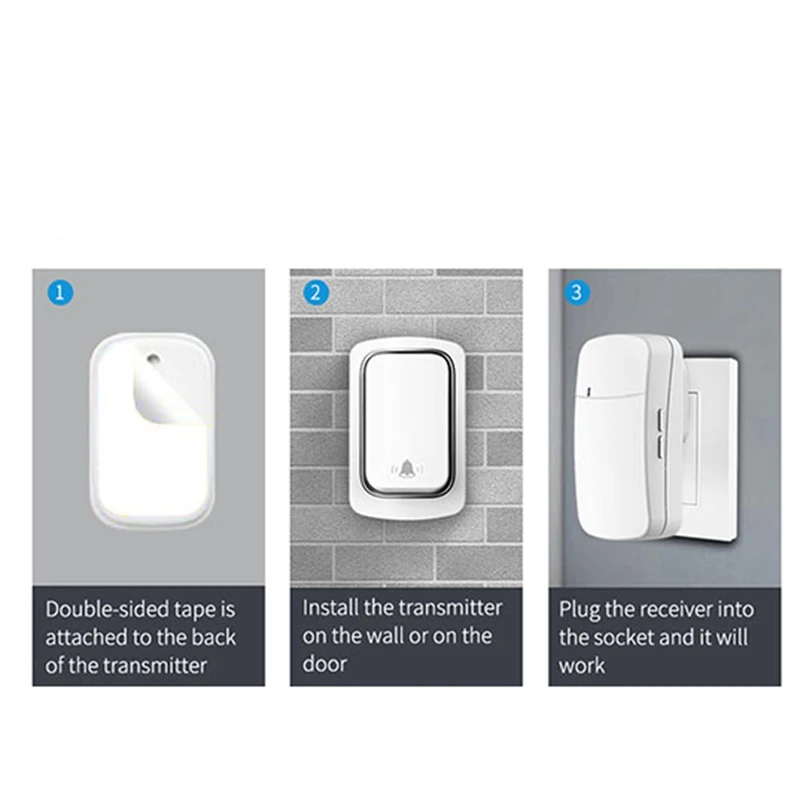 1

Double-sided tape is attached to the back of the transmitter

2

Install the transmitter on the wall or on the door

3

Plug the receiver into the socket and it will work