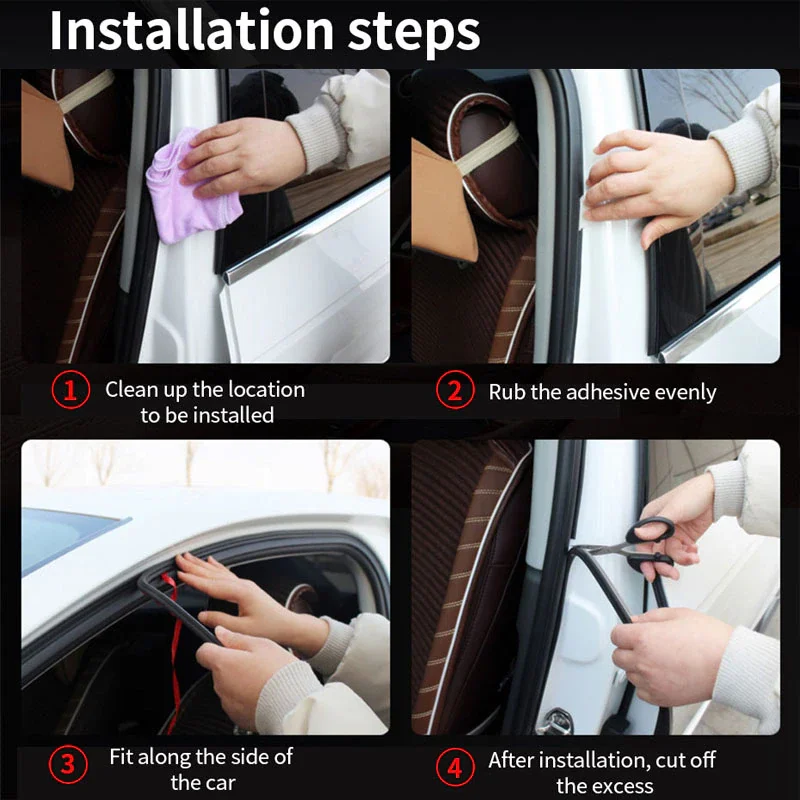 Installation steps

1 Clean up the location to be installed

2 Rub the adhesive evenly

3 Fit along the side of the car

4 After installation, cut off the excess