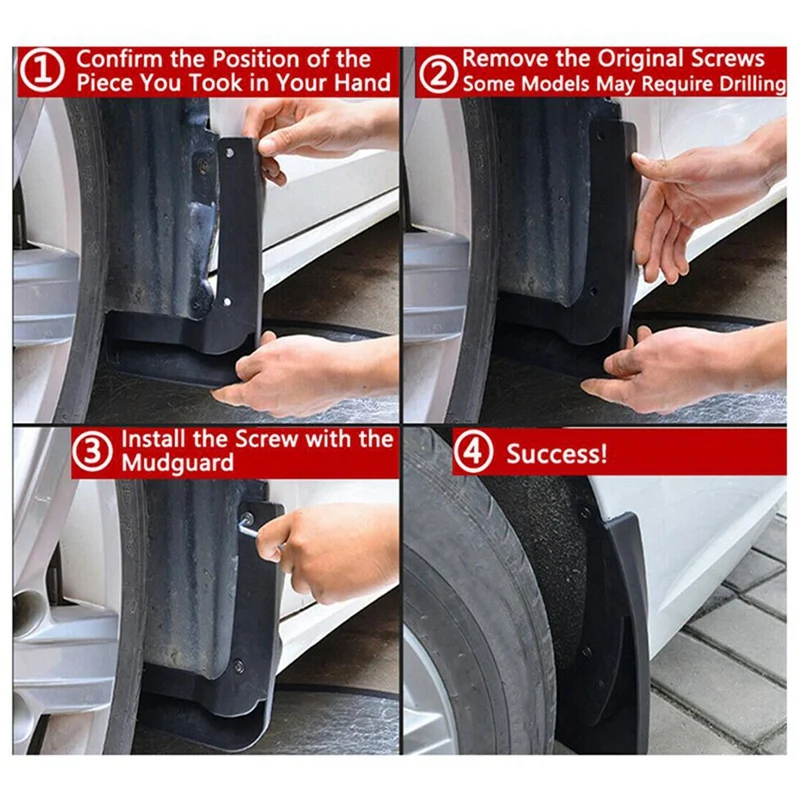 ① Confirm the Position of the Piece You Took in Your Hand

② Remove the Original Screws
Some Models May Require Drilling

③ Install the Screw with the Mudguard

④ Success!