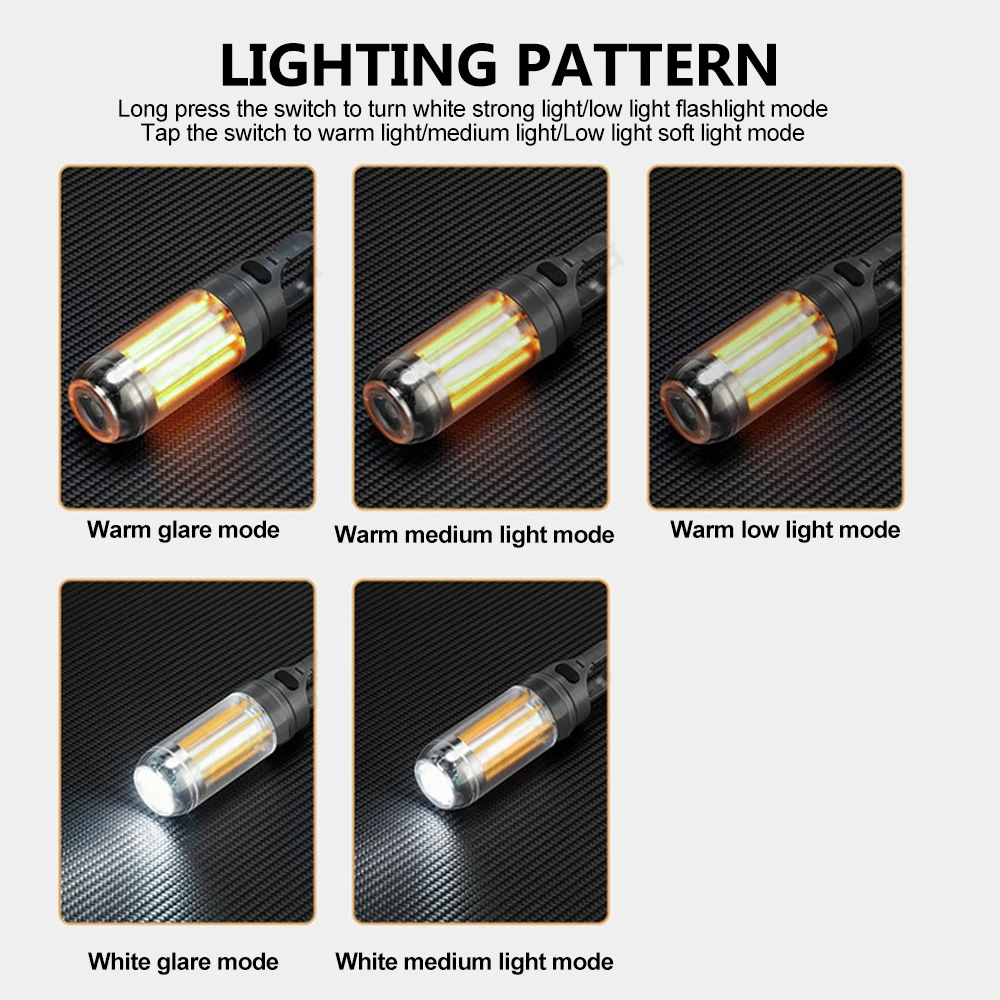 LIGHTING PATTERN

Long press the switch to turn white strong light/low light flashlight mode
Tap the switch to warm light/medium light/Low light soft light mode

Warm glare mode

Warm medium light mode

Warm low light mode

White glare mode

White medium light mode