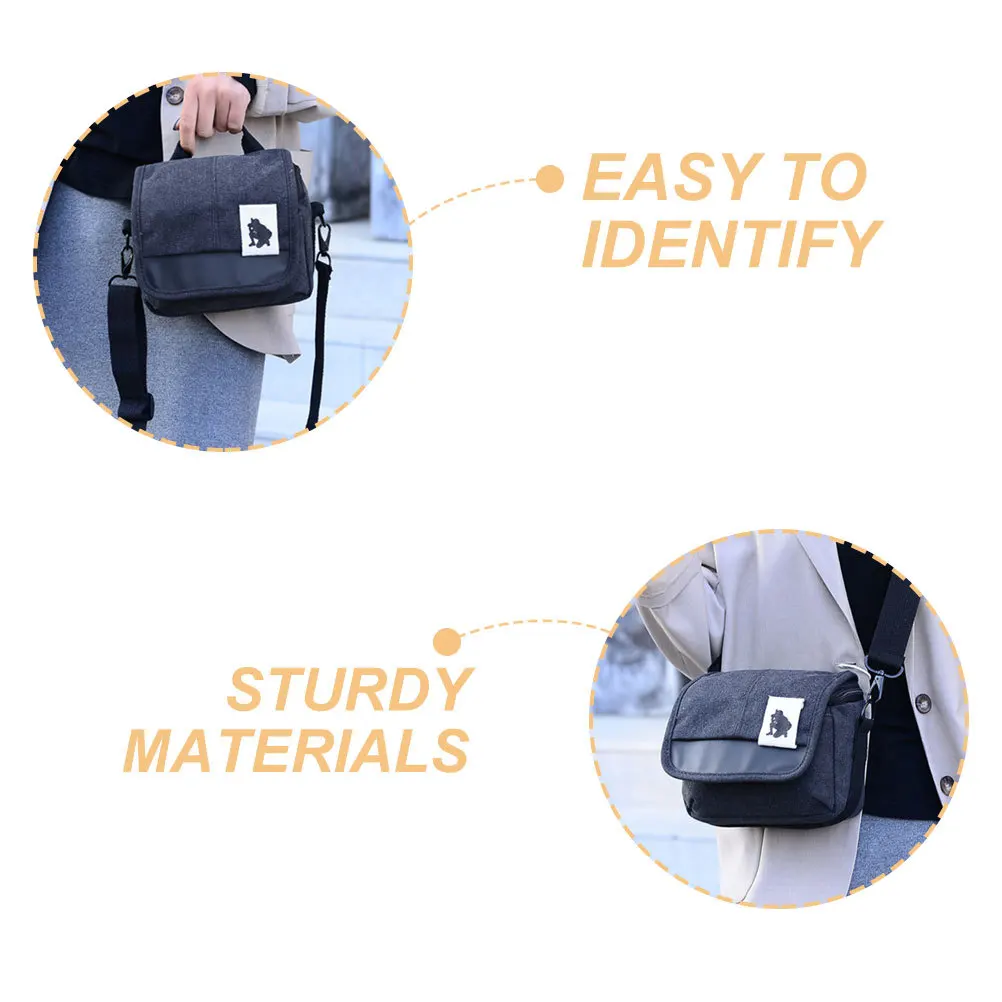 EASY TO IDENTIFY

STURDY MATERIALS