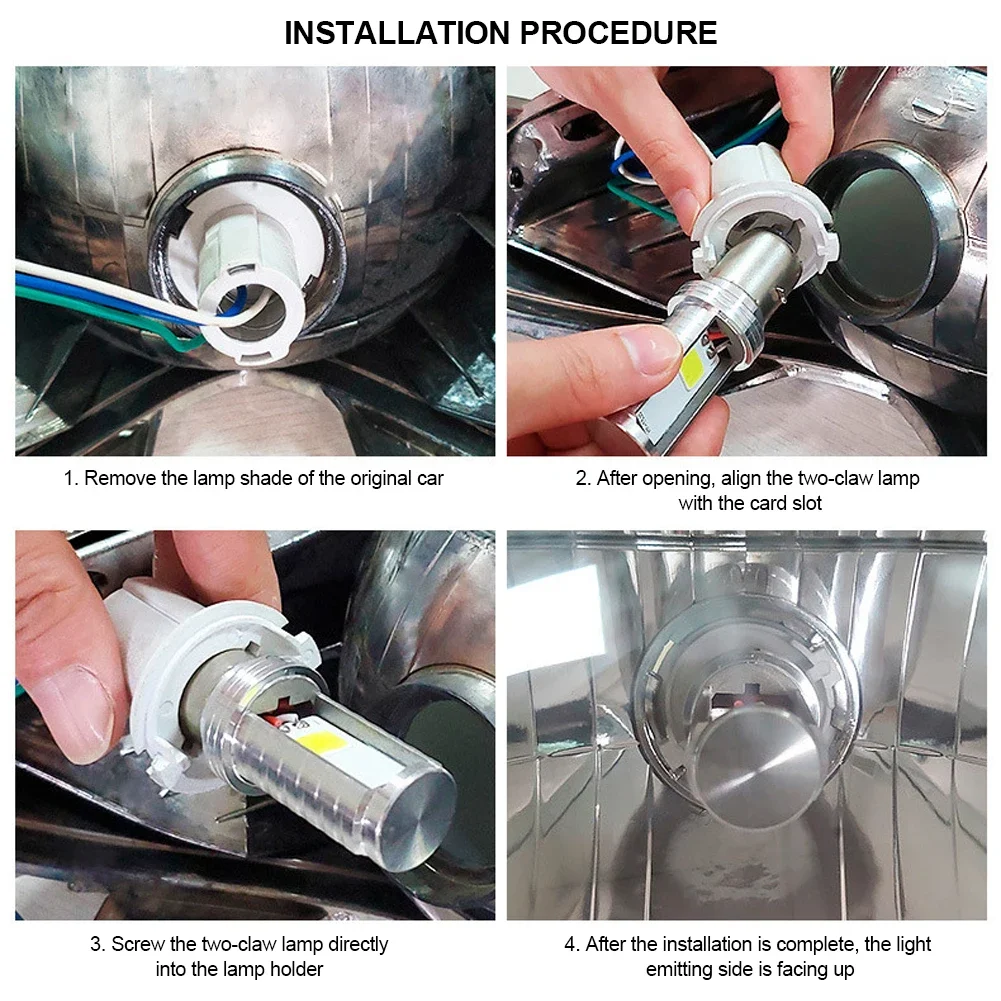 INSTALLATION PROCEDURE

1. Remove the lamp shade of the original car

2. After opening, align the two-claw lamp with the card slot

3. Screw the two-claw lamp directly into the lamp holder

4. After the installation is complete, the light emitting side is facing up