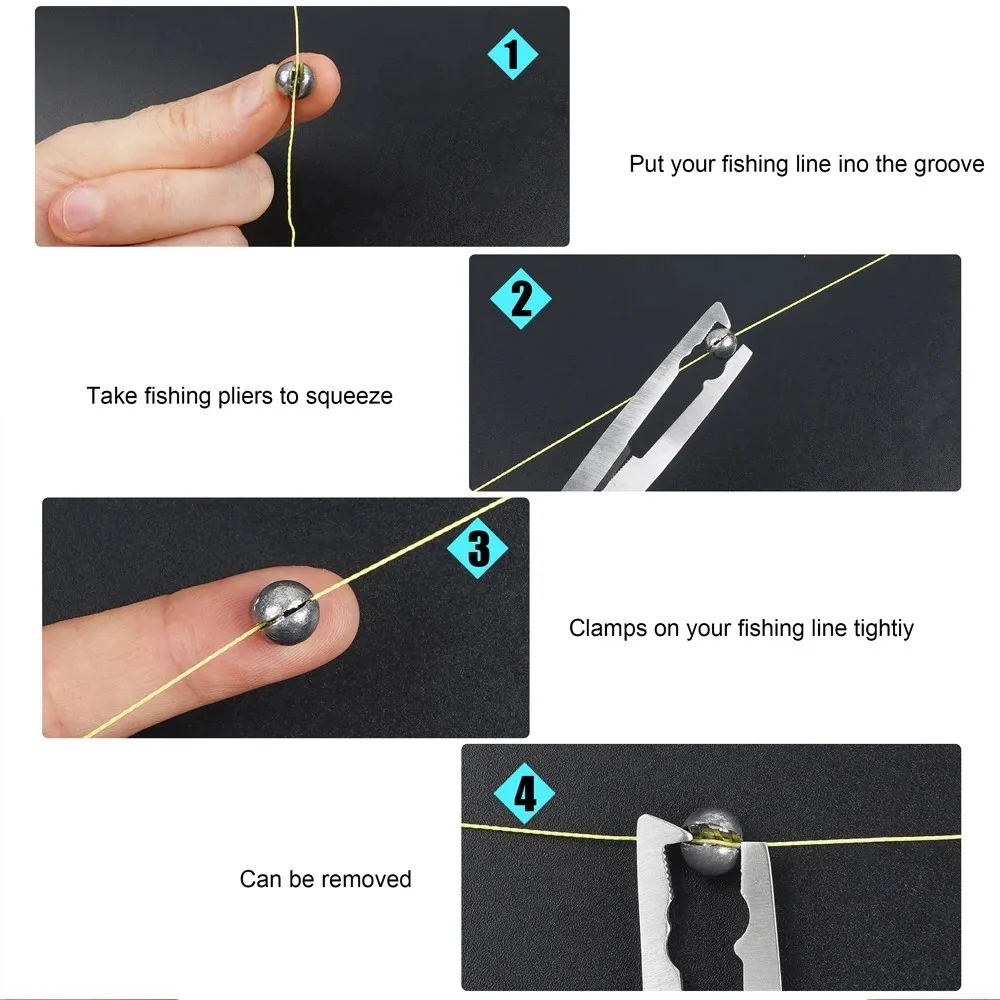 1

Put your fishing line ino the groove

2

Take fishing pliers to squeeze

3

Clamps on your fishing line tightiy

4

Can be removed