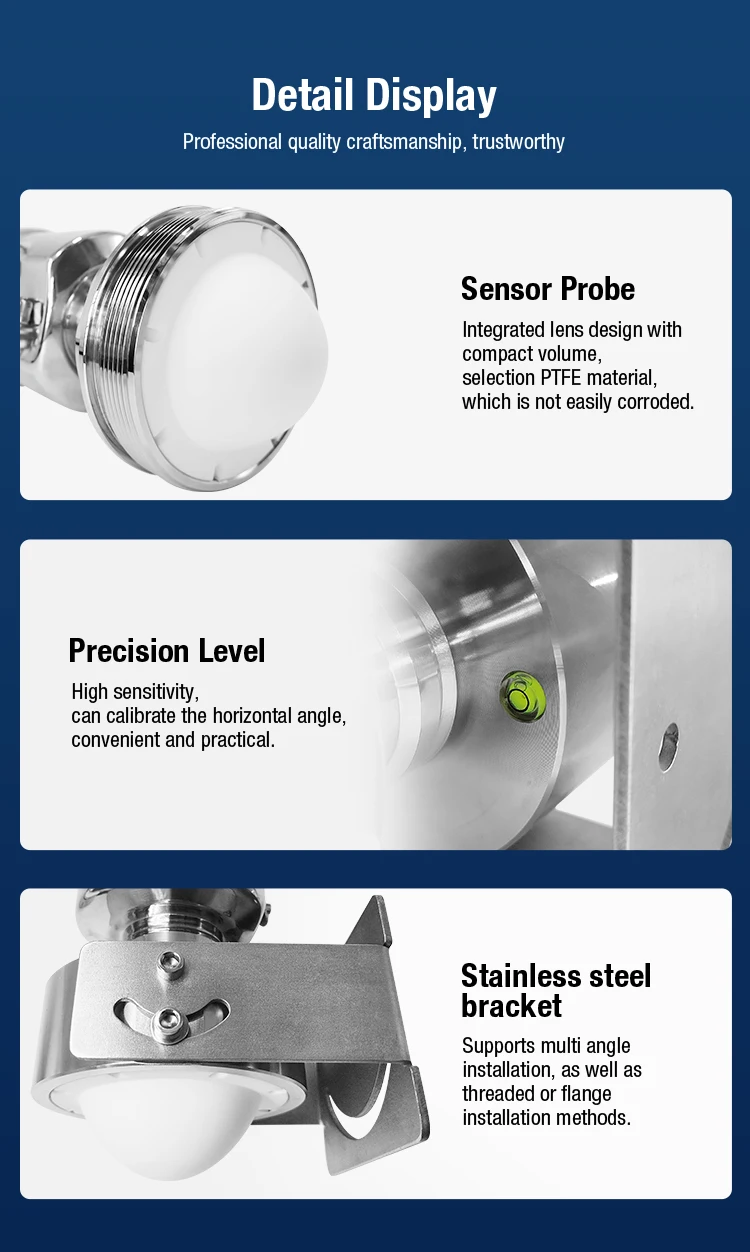 Detail Display

Professional quality craftsmanship, trustworthy

Sensor Probe

Integrated lens design with compact volume, selection PTFE material, which is not easily corroded.

Precision Level

High sensitivity, can calibrate the horizontal angle, convenient and practical.

Stainless steel bracket

Supports multi angle installation, as well as threaded or flange installation methods.