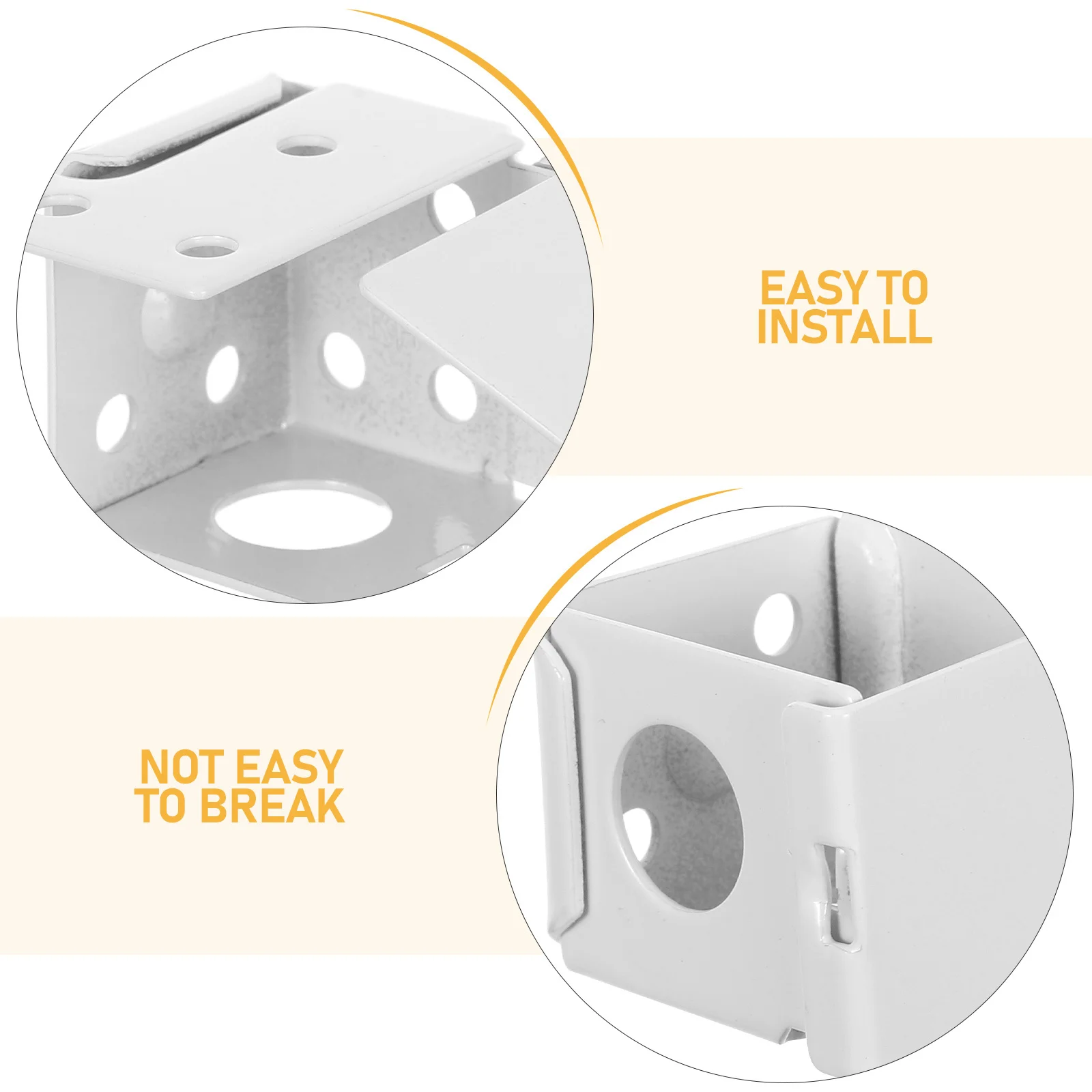 EASY TO INSTALL

NOT EASY TO BREAK