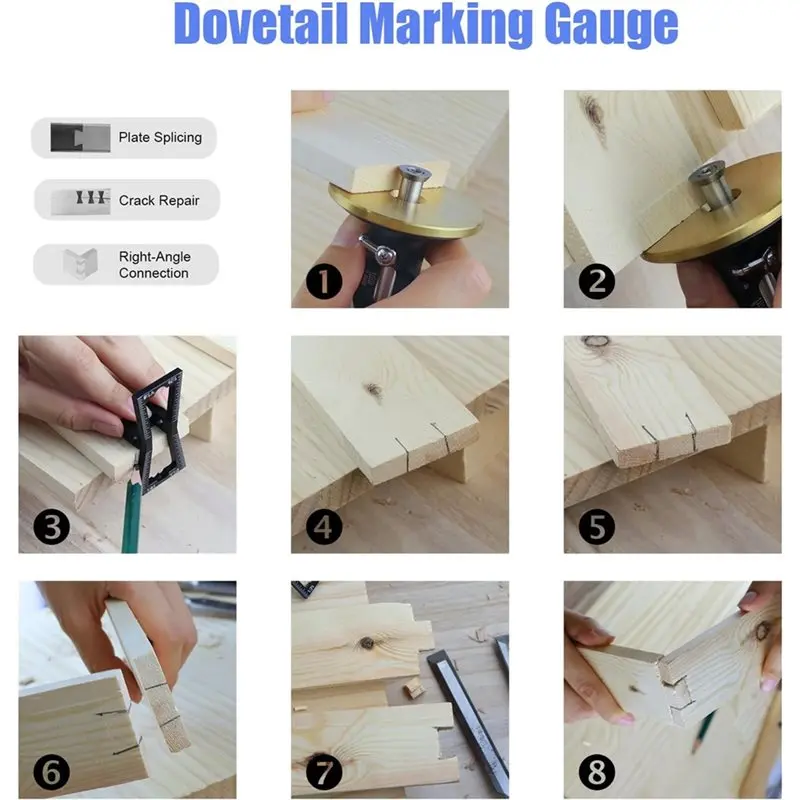 Dovetail Marking Gauge

Plate Splicing

Crack Repair

Right-Angle Connection

1

2

3

4

5

6

7

8