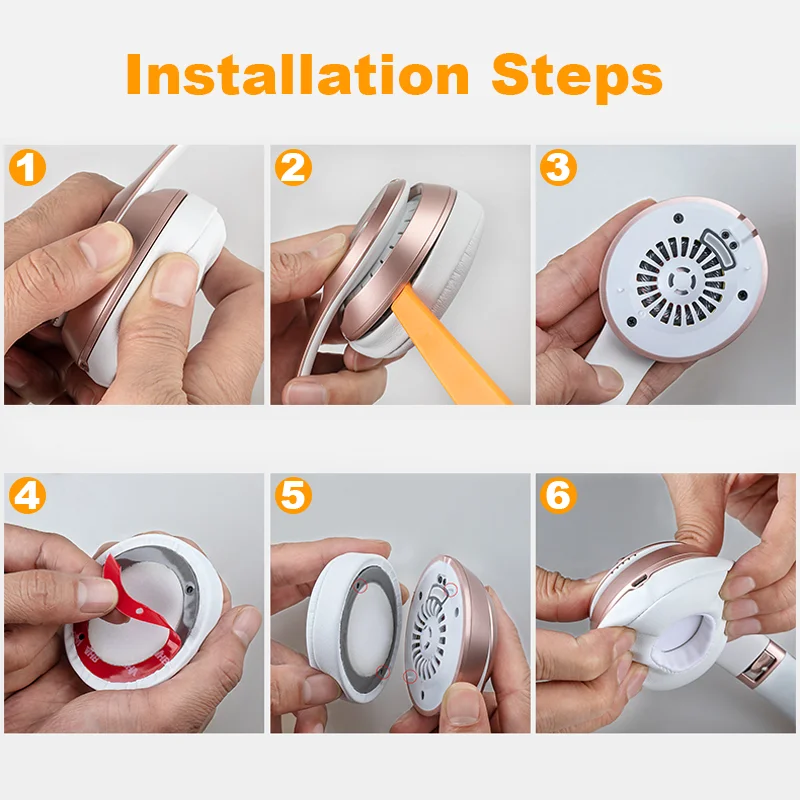 Installation Steps

1

2

3

4

5

6