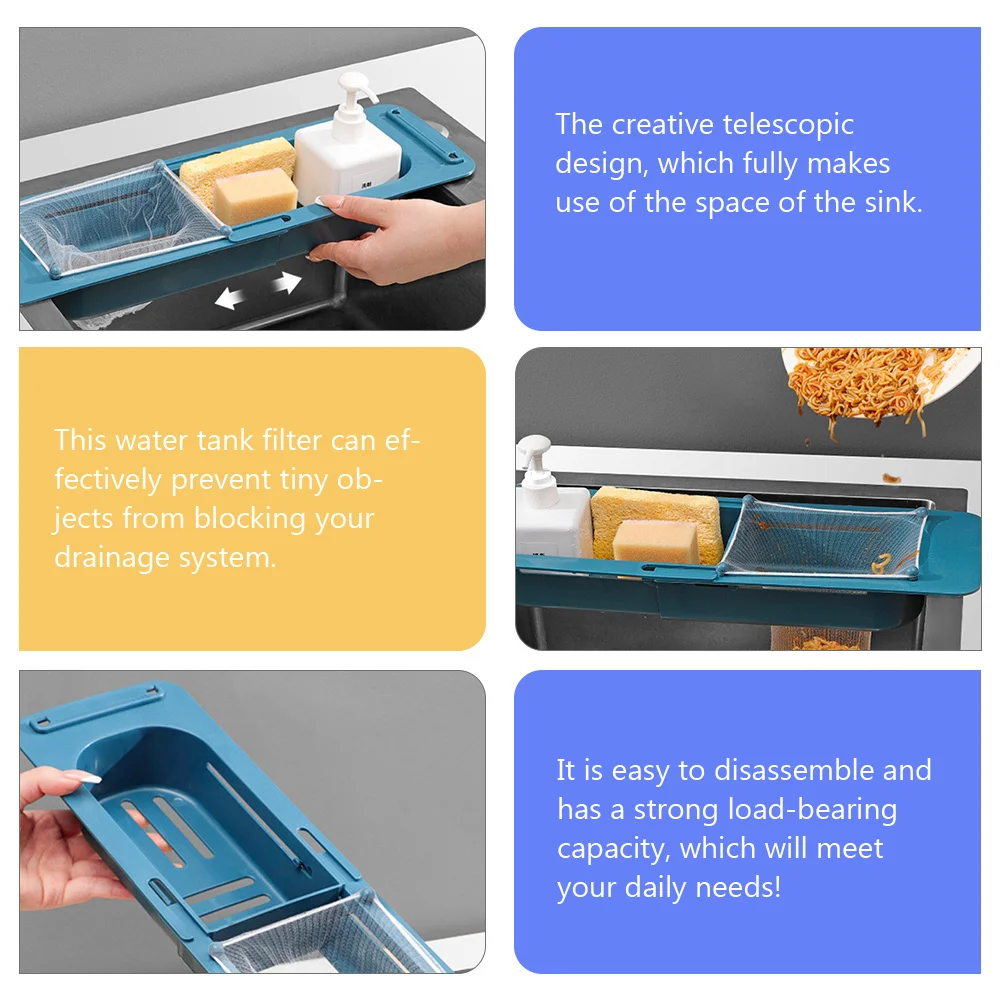 The creative telescopic design, which fully makes use of the space of the sink.

This water tank filter can effectively prevent tiny objects from blocking your drainage system.

It is easy to disassemble and has a strong load-bearing capacity, which will meet your daily needs!