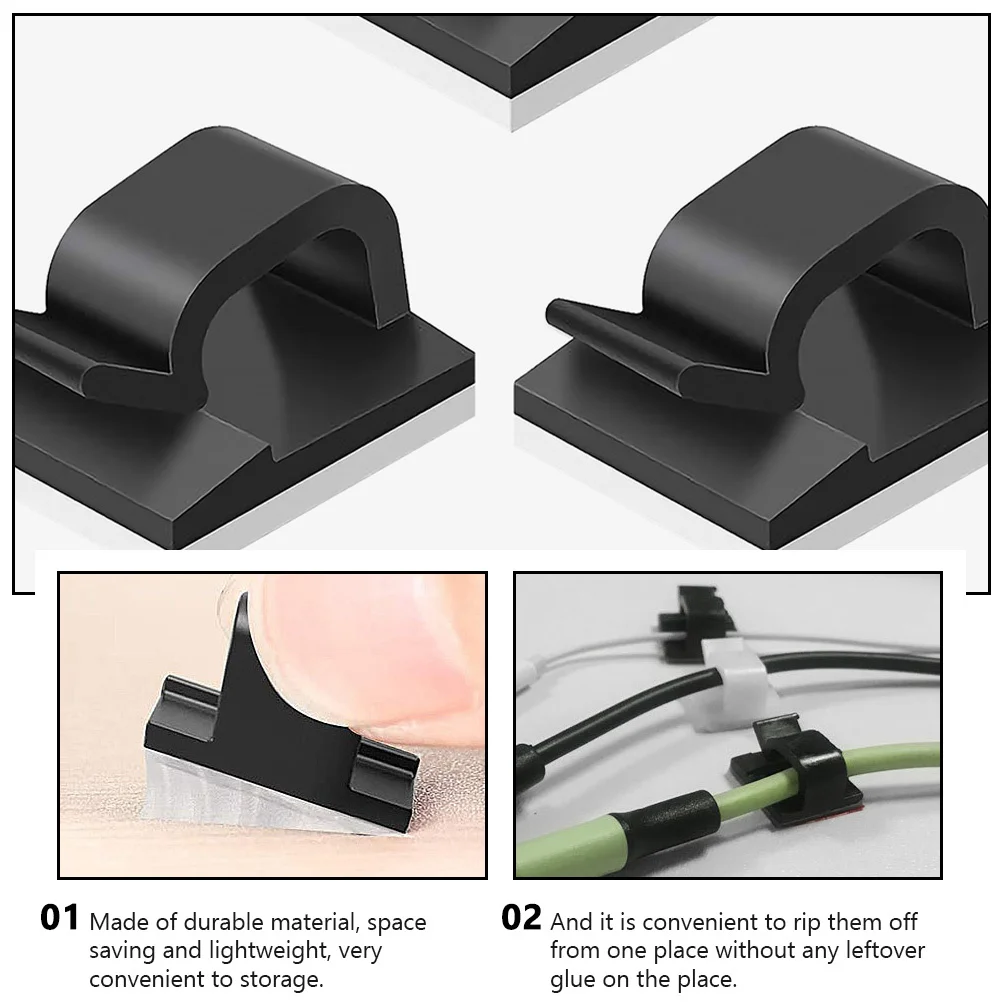 01 Made of durable material, space saving and lightweight, very convenient to storage.

02 And it is convenient to rip them off from one place without any leftover glue on the place.