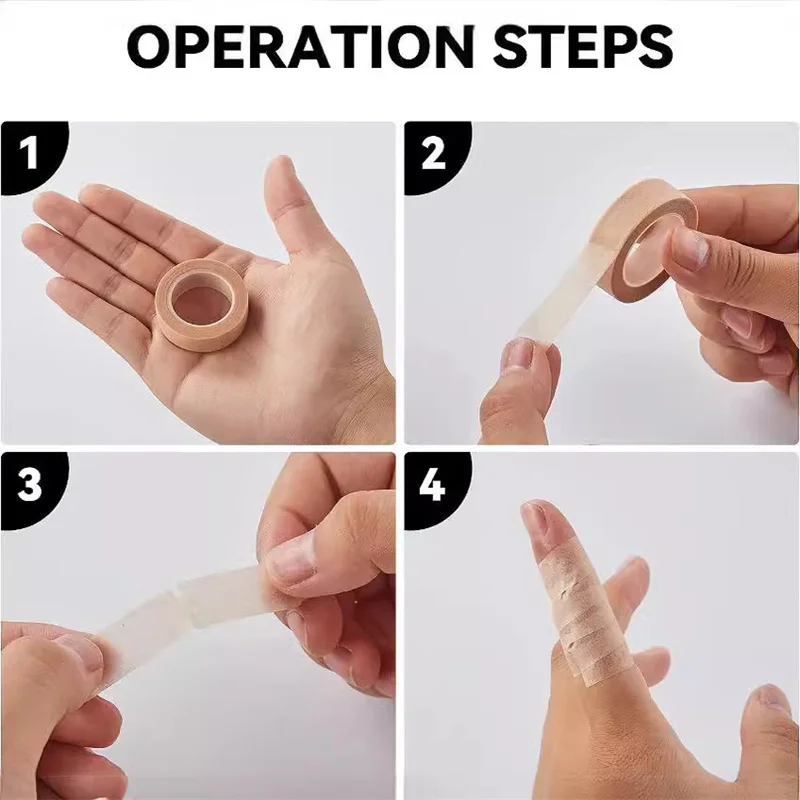 OPERATION STEPS

1

2

3

4