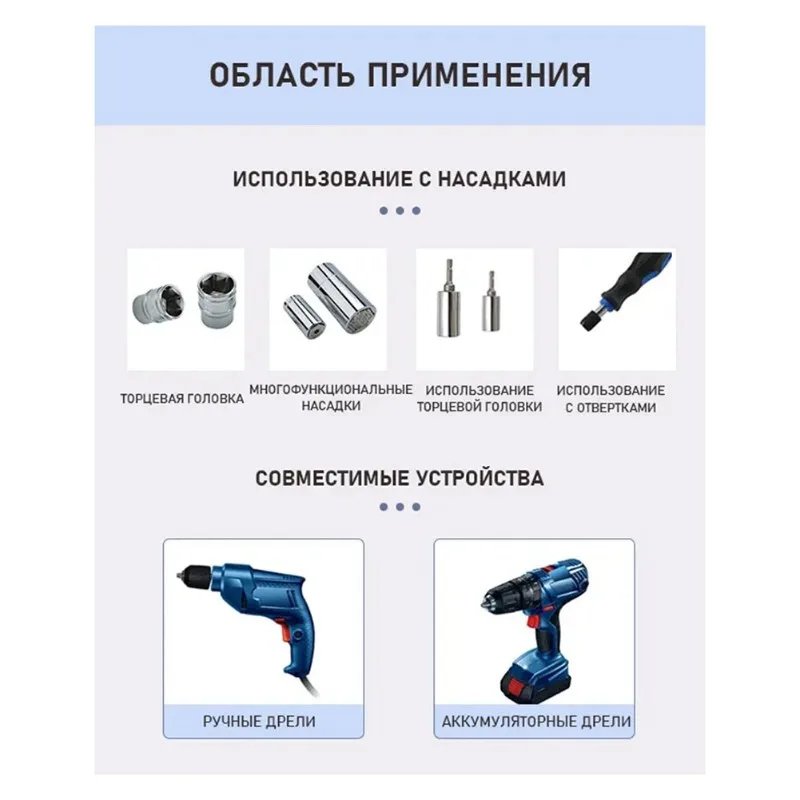 ОБЛАСТЬ ПРИМЕНЕНИЯ

ИСПОЛЬЗОВАНИЕ С НАСАДКАМИ

ТОРЦЕВАЯ ГОЛОВКА

МНОГОФУНКЦИОНАЛЬНЫЕ НАСАДКИ

ИСПОЛЬЗОВАНИЕ ТОРЦЕВОЙ ГОЛОВКИ

ИСПОЛЬЗОВАНИЕ С ОТВЕРТКАМИ

СОВМЕСТИМЫЕ УСТРОЙСТВА

РУЧНЫЕ ДРЕЛИ

АККУМУЛЯТОРНЫЕ ДРЕЛИ