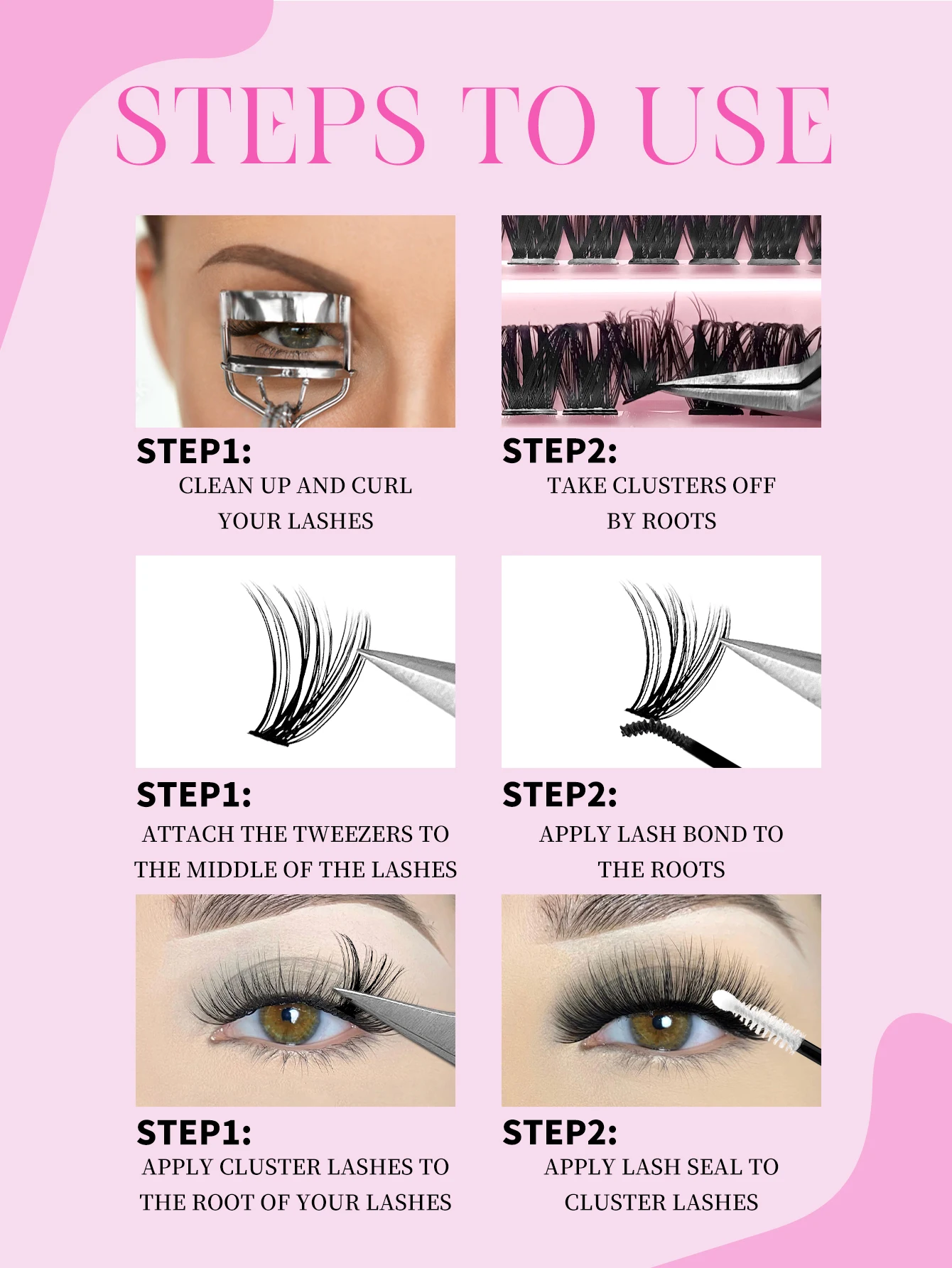 STEPS TO USE

STEP1:
CLEAN UP AND CURL YOUR LASHES

STEP2:
TAKE CLUSTERS OFF BY ROOTS

STEP1:
ATTACH THE TWEEZERS TO THE MIDDLE OF THE LASHES

STEP2:
APPLY LASH BOND TO THE ROOTS

STEP1:
APPLY CLUSTER LASHES TO THE ROOT OF YOUR LASHES

STEP2:
APPLY LASH SEAL TO CLUSTER LASHES