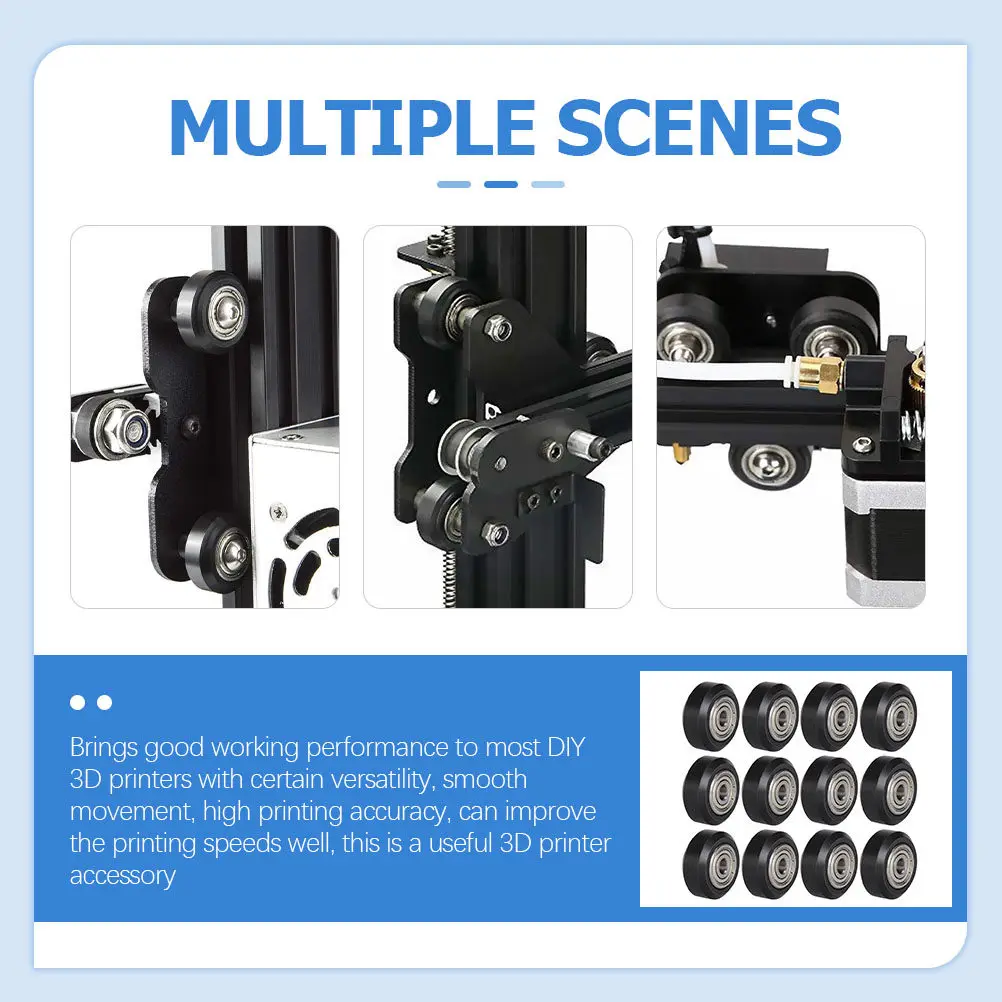 MULTIPLE SCENES

Brings good working performance to most DIY 3D printers with certain versatility, smooth movement, high printing accuracy, can improve the printing speeds well, this is a useful 3D printer accessory