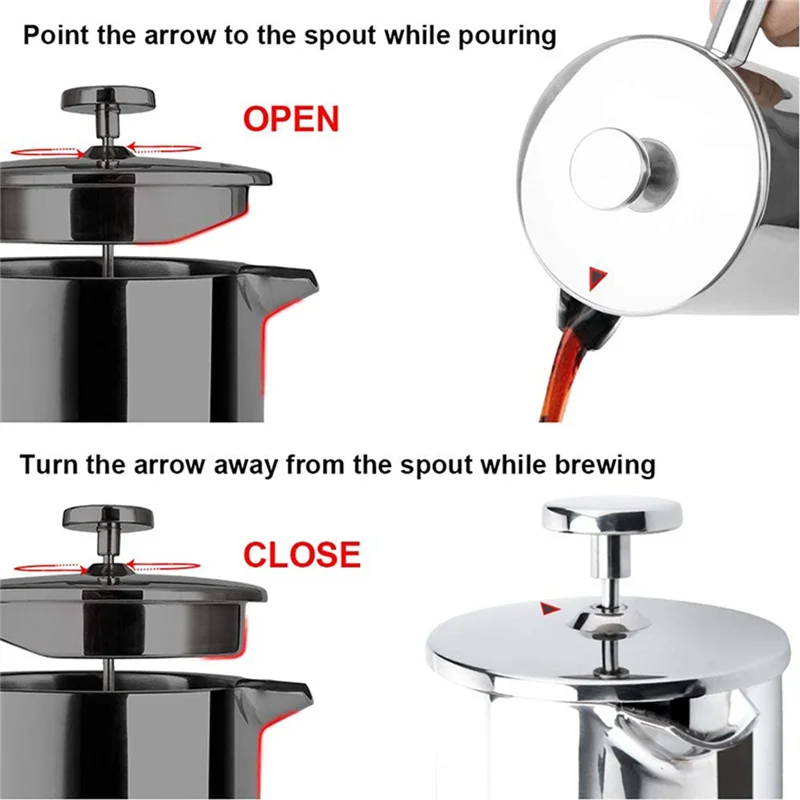 Point the arrow to the spout while pouring

OPEN

Turn the arrow away from the spout while brewing

CLOSE