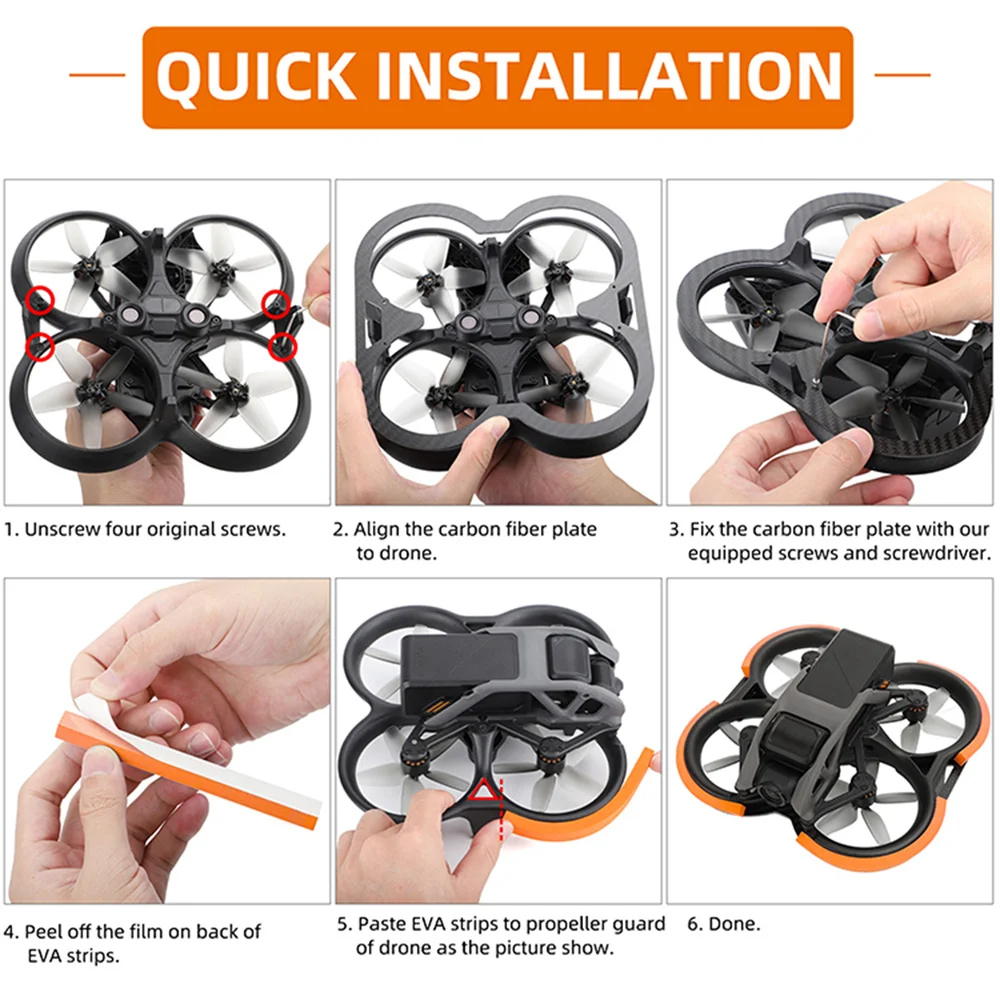 QUICK INSTALLATION

1. Unscrew four original screws.

2. Align the carbon fiber plate to drone.

3. Fix the carbon fiber plate with our equipped screws and screwdriver.

4. Peel off the film on back of EVA strips.

5. Paste EVA strips to propeller guard of drone as the picture show.

6. Done.