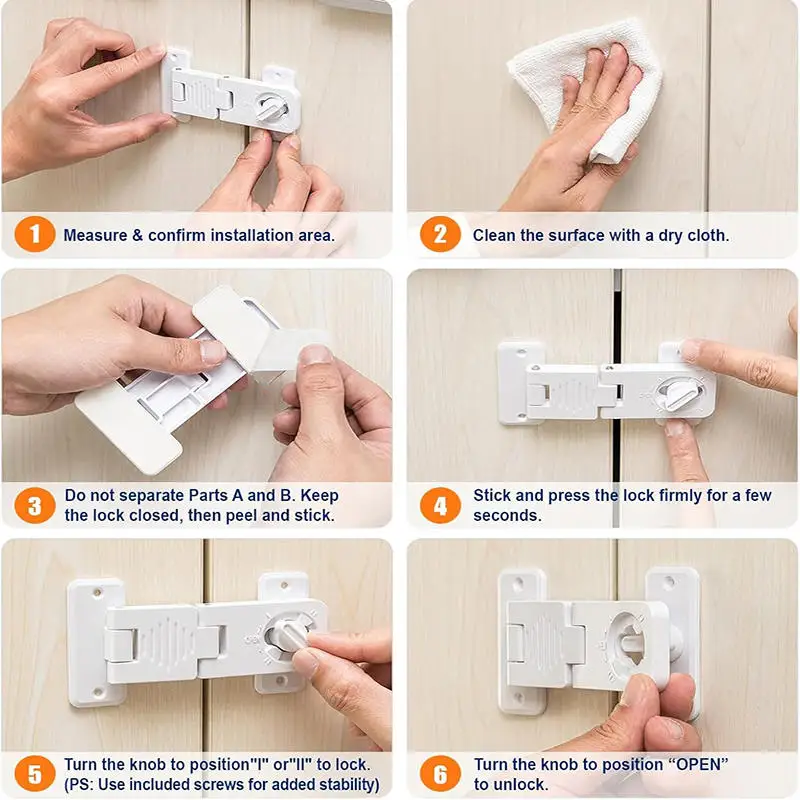 1 Measure & confirm installation area.

2 Clean the surface with a dry cloth.

3 Do not separate Parts A and B. Keep the lock closed, then peel and stick.

4 Stick and press the lock firmly for a few seconds.

5 Turn the knob to position"I" or"II" to lock. (PS: Use included screws for added stability)

6 Turn the knob to position “OPEN” to unlock.