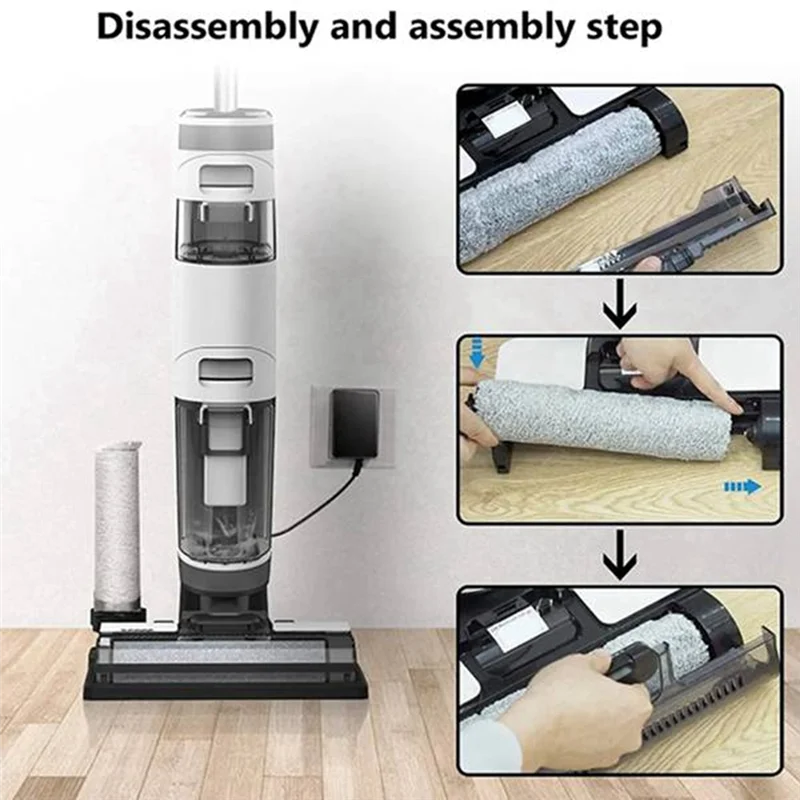 Disassembly and assembly step